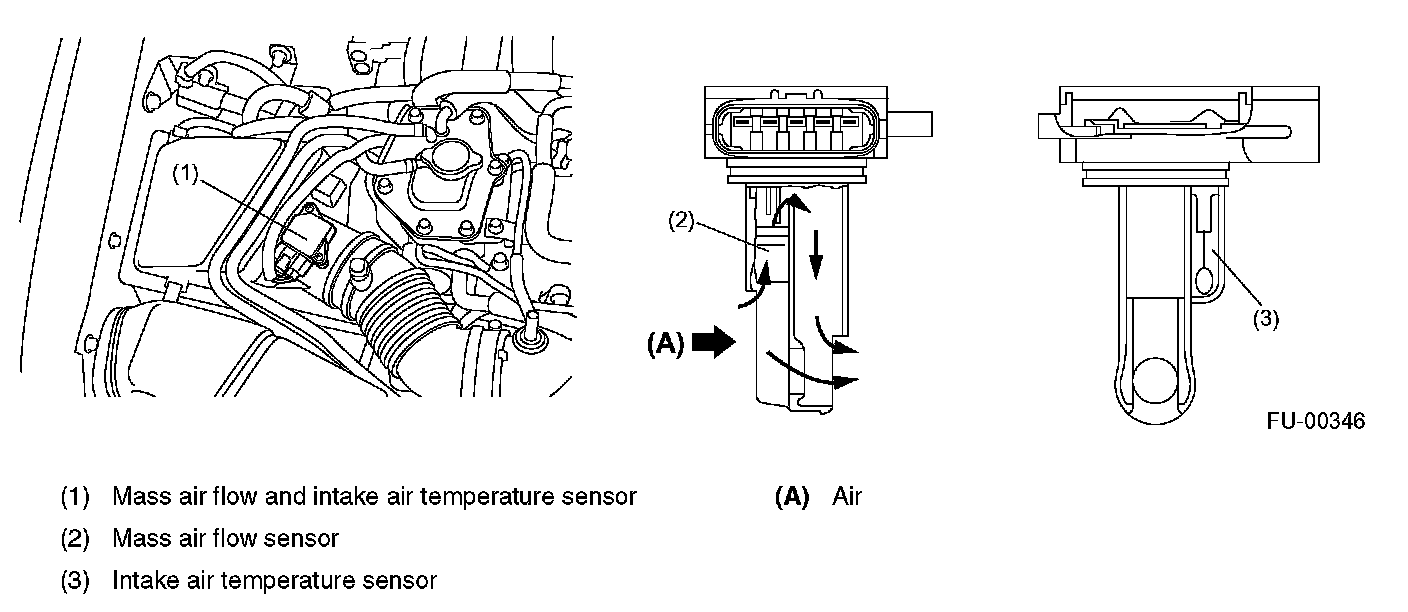 (1)

(2)

(A)

(3)

FU-00346

(1) Mass air flow and intake air temperature sensor

(2) Mass air flow sensor

(3) Intake air temperature sensor

(A) Air