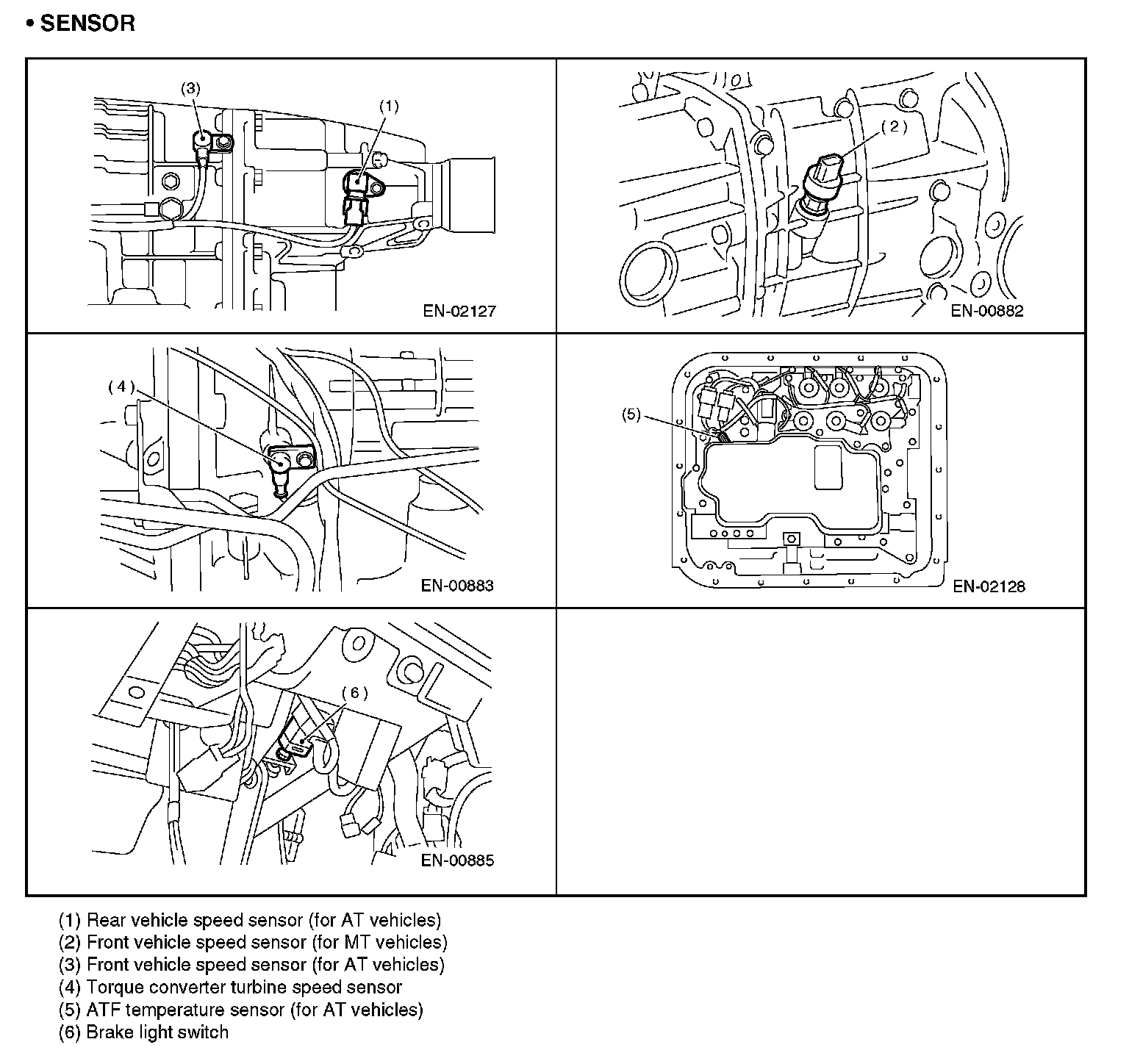 • SENSOR

(3)

(1)

EN-02127

(2)

EN-00882

(4)

EN-00883

(5)

EN-02128

(6)

EN-00885

(1) Rear vehicle speed sensor (for AT vehicles)
(2) Front vehicle speed sensor (for MT vehicles)
(3) Front vehicle speed sensor (for AT vehicles)
(4) Torque converter turbine speed sensor
(5) ATF temperature sensor (for AT vehicles)
(6) Brake light switch