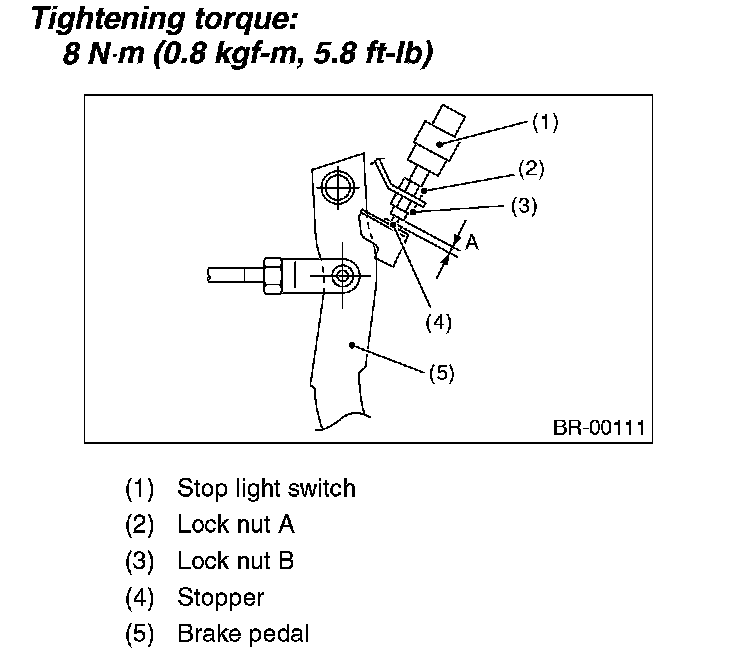 Tightening torque:
8 N·m (0.8 kgf-m, 5.8 ft-lb)

(1)
(2)
(3)
A
(4)
(5)
BR-00111

(1) Stop light switch
(2) Lock nut A
(3) Lock nut B
(4) Stopper
(5) Brake pedal