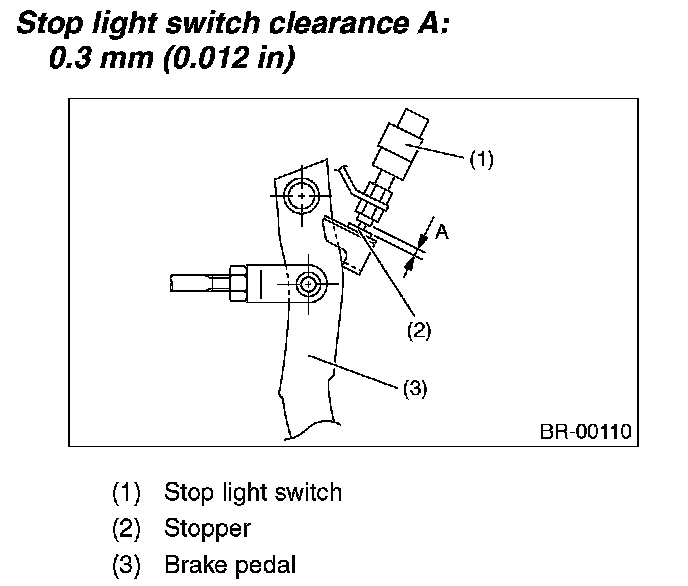 Stop light switch clearance A:
0.3 mm (0.012 in)

(1)
A
(2)
(3)
BR-00110

(1) Stop light switch
(2) Stopper
(3) Brake pedal