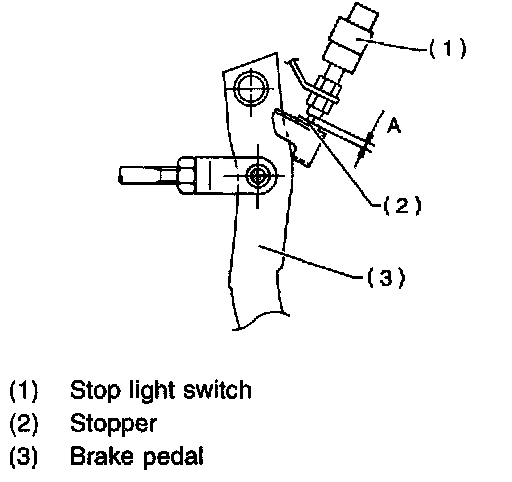 (1)
A
(2)
(3)

(1) Stop light switch
(2) Stopper
(3) Brake pedal