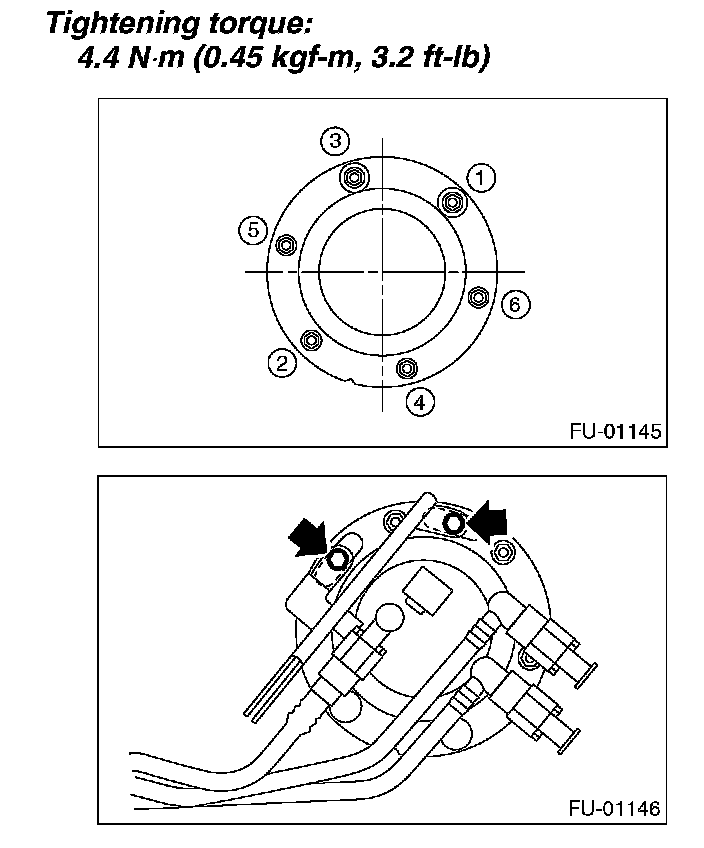 Tightening torque:
4.4 N·m (0.45 kgf-m, 3.2 ft-lb)

3
1
5
6
2
4
FU-01145

FU-01146