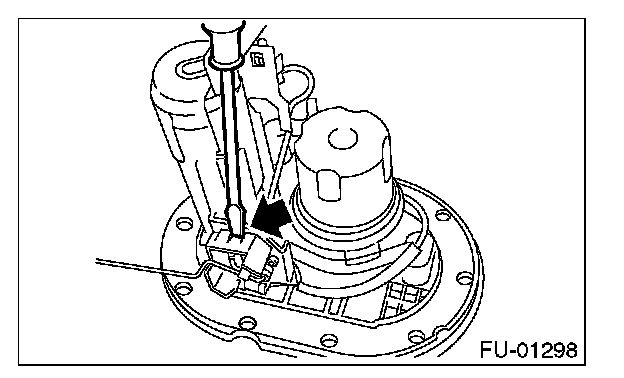 FU-01298