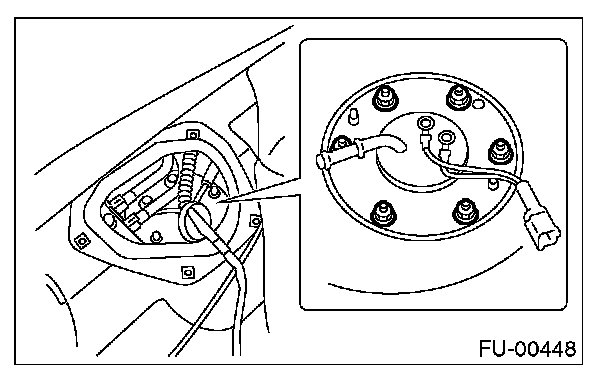 FU-00448