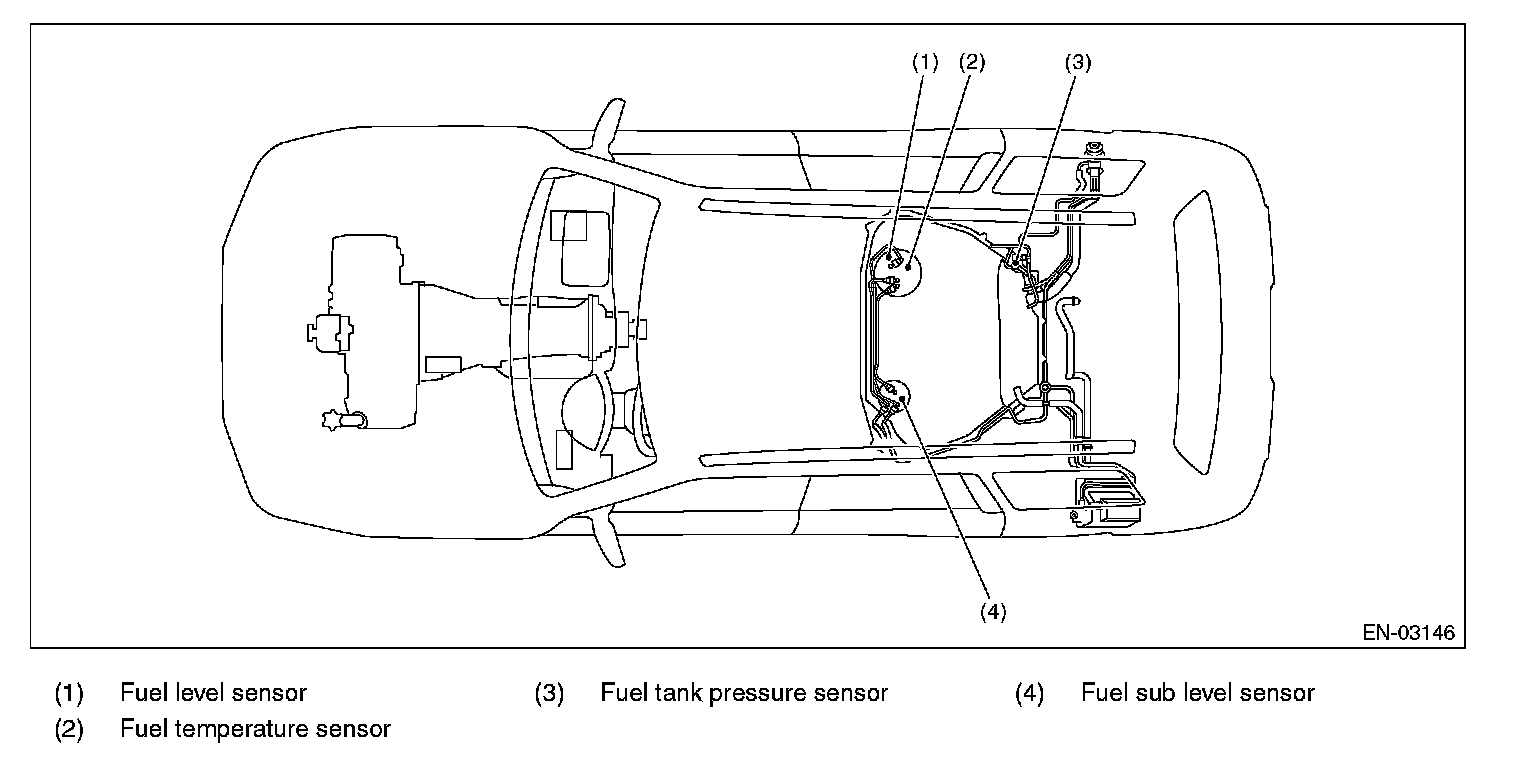 (1) (2) (3)

(4)

EN-03146

(1) Fuel level sensor
(2) Fuel temperature sensor

(3) Fuel tank pressure sensor

(4) Fuel sub level sensor