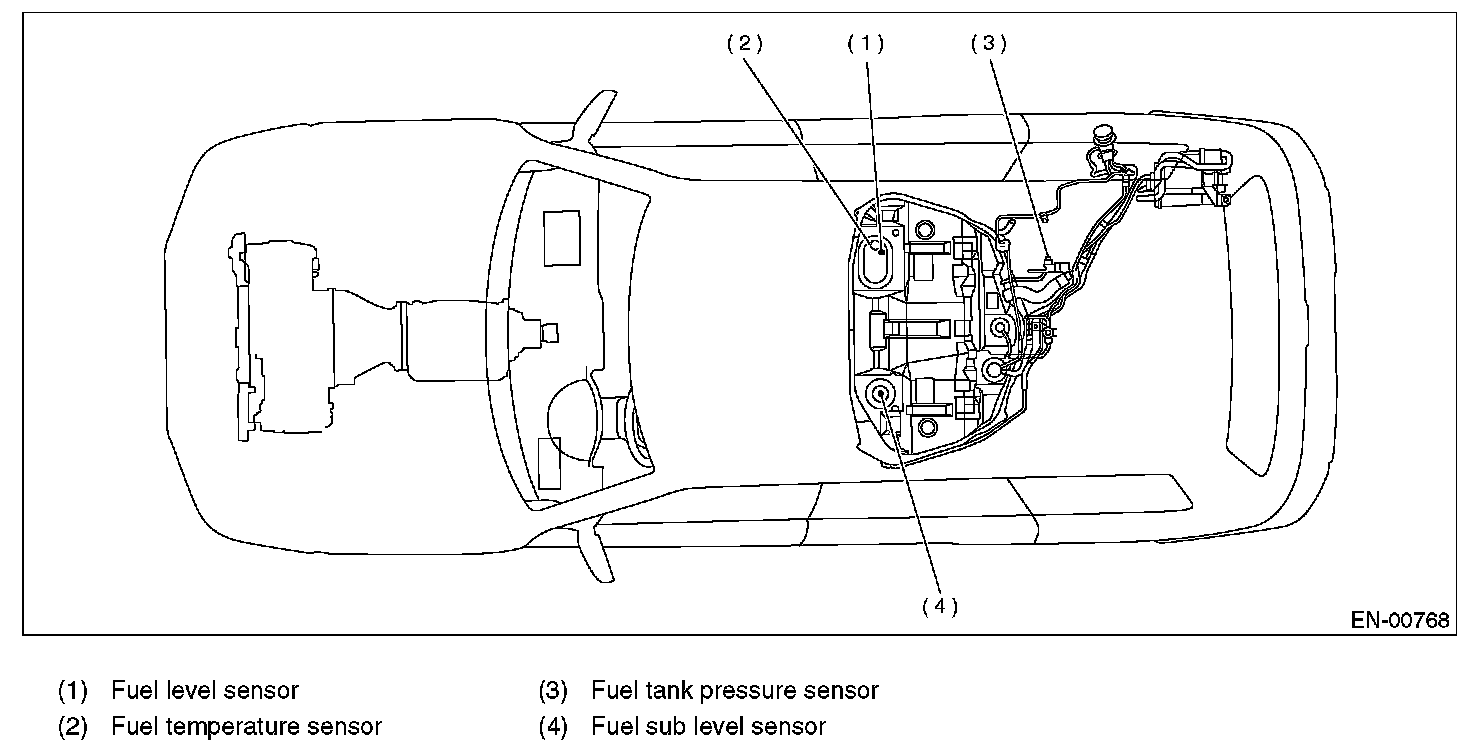 (2) (1) (3)

(4)

EN-00768

(1) Fuel level sensor
(2) Fuel temperature sensor

(3) Fuel tank pressure sensor
(4) Fuel sub level sensor