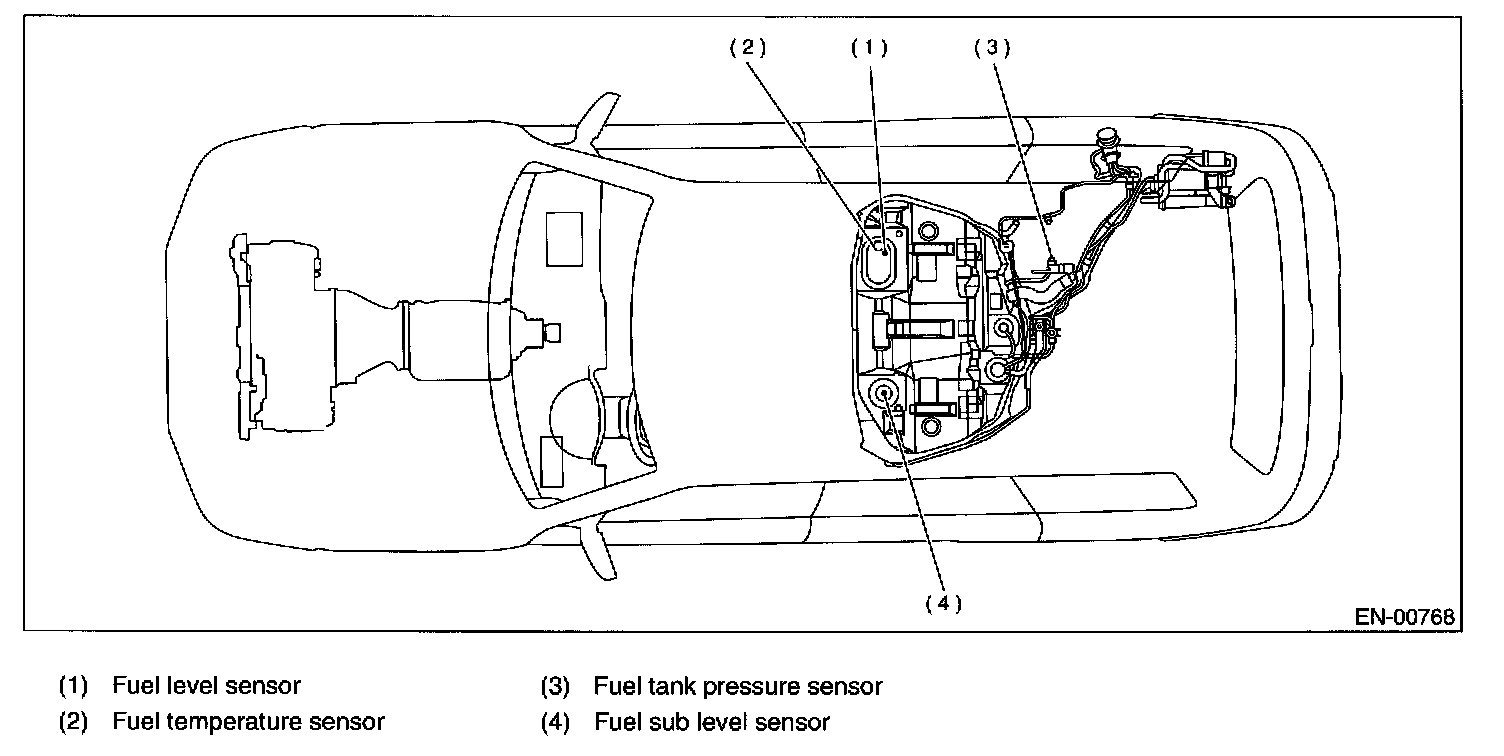 (2) (1) (3)

(4)

EN-00768

(1) Fuel level sensor

(2) Fuel temperature sensor

(3) Fuel tank pressure sensor

(4) Fuel sub level sensor