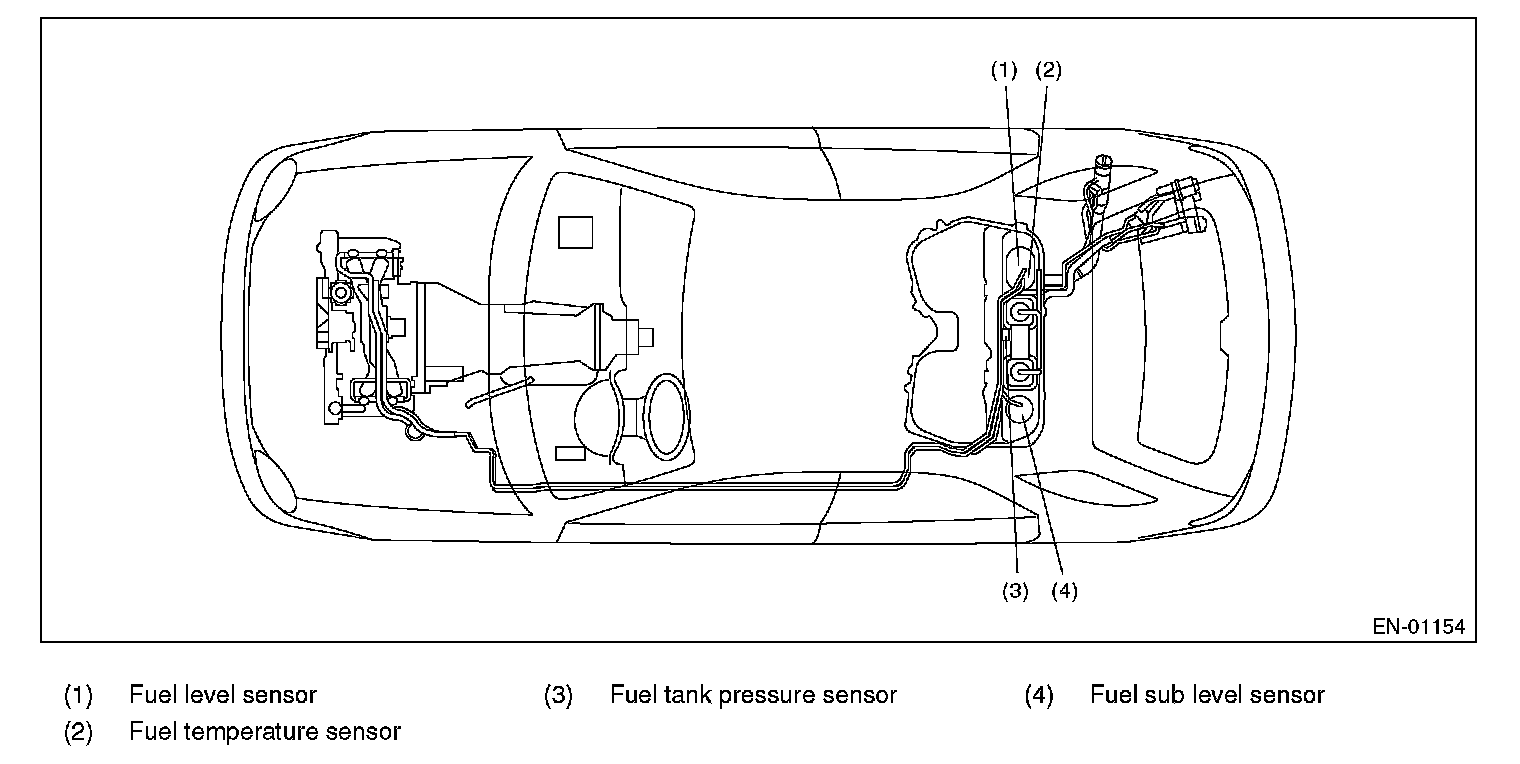 (1) (2)

(3) (4)

EN-01154

(1) Fuel level sensor
(2) Fuel temperature sensor

(3) Fuel tank pressure sensor

(4) Fuel sub level sensor