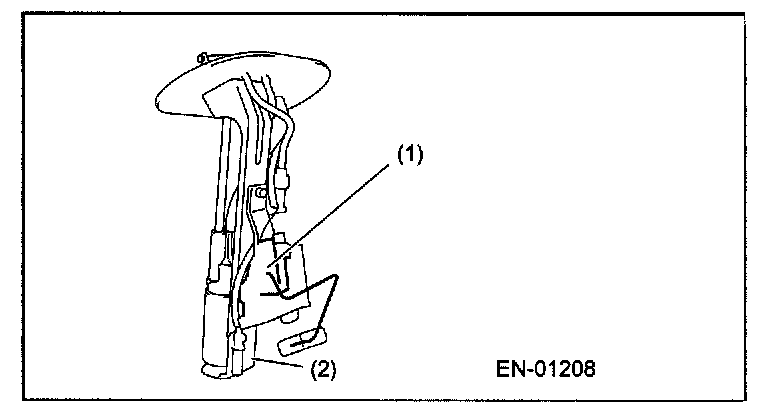 (1)

(2)

EN-01208