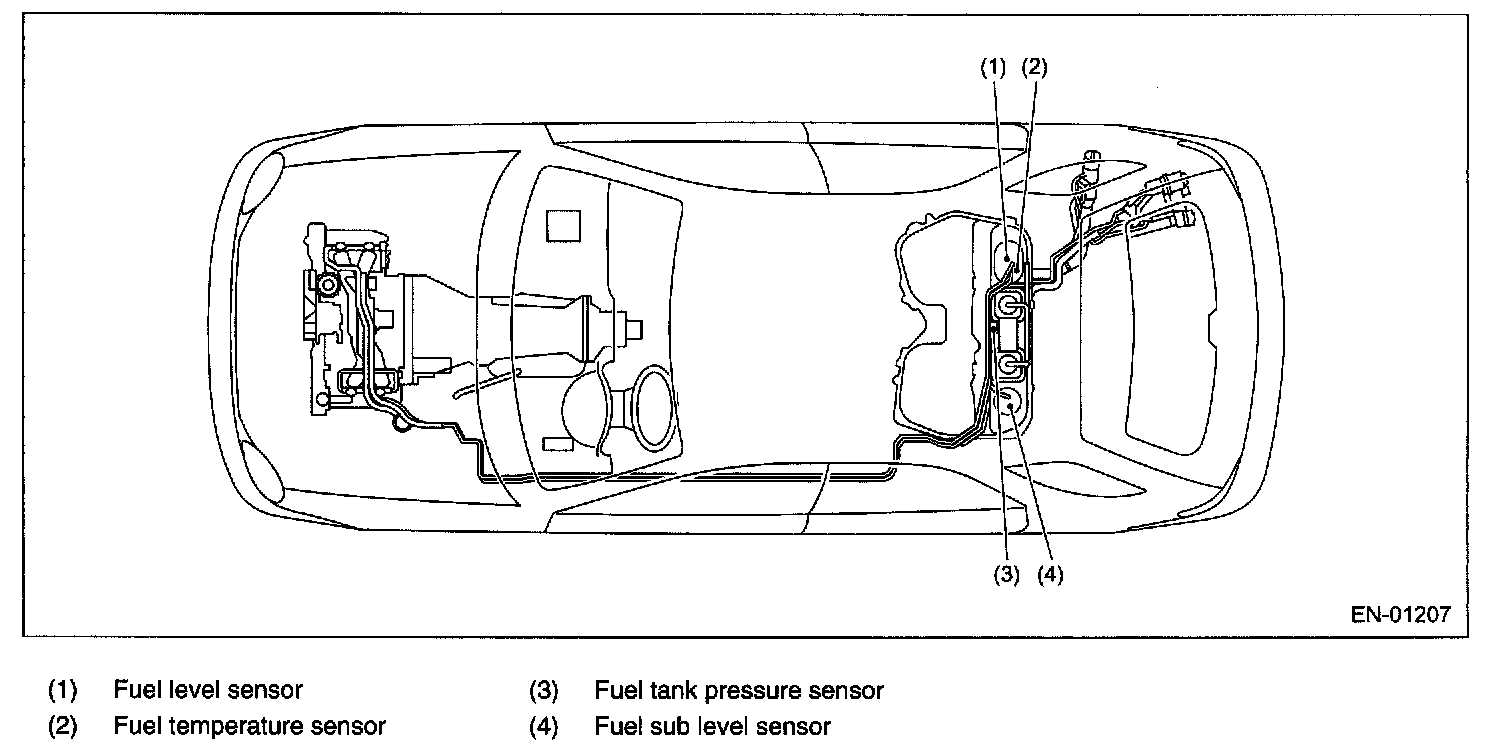 (1) (2)

(3) (4)

EN-01207

(1) Fuel level sensor
(2) Fuel temperature sensor

(3) Fuel tank pressure sensor
(4) Fuel sub level sensor