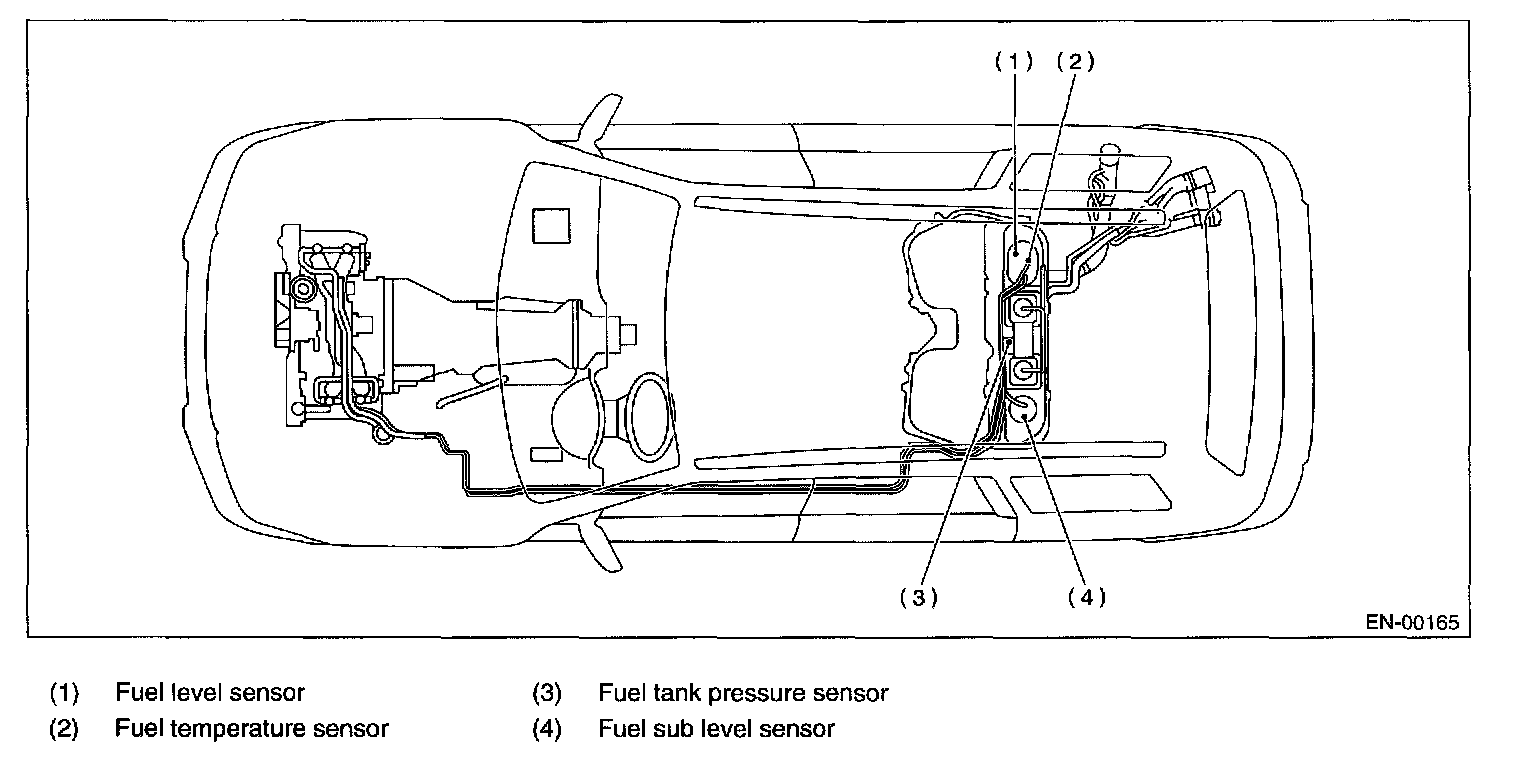 (1) (2)

(3) (4)

EN-00165

(1) Fuel level sensor
(2) Fuel temperature sensor
(3) Fuel tank pressure sensor
(4) Fuel sub level sensor