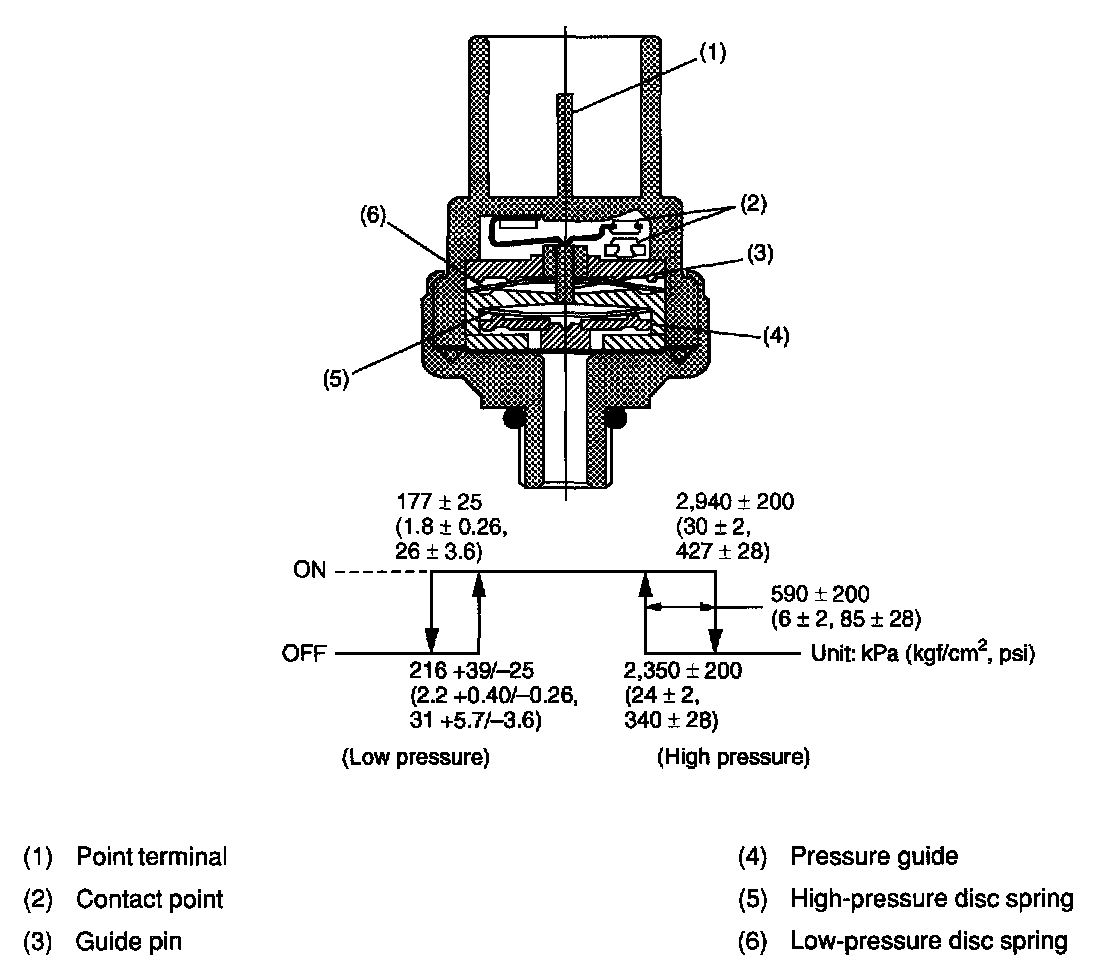 (1)
(2)
(6)
(3)
(4)
(5)

177 ± 25
(1.8 ± 0.26,
26 ± 3.6)

2,940 ± 200
(30 ± 2,
427 ± 28)

ON

590 ± 200
(6 ± 2, 85 ± 28)

OFF

216 +39/–25
(2.2 +0.40/–0.26,
31 +5.7/–3.6)

2,350 ± 200
(24 ± 2,
340 ± 28)

Unit: kPa (kgf/cm$^2$, psi)

(Low pressure)

(High pressure)

(1) Point terminal
(2) Contact point
(3) Guide pin

(4) Pressure guide
(5) High-pressure disc spring
(6) Low-pressure disc spring