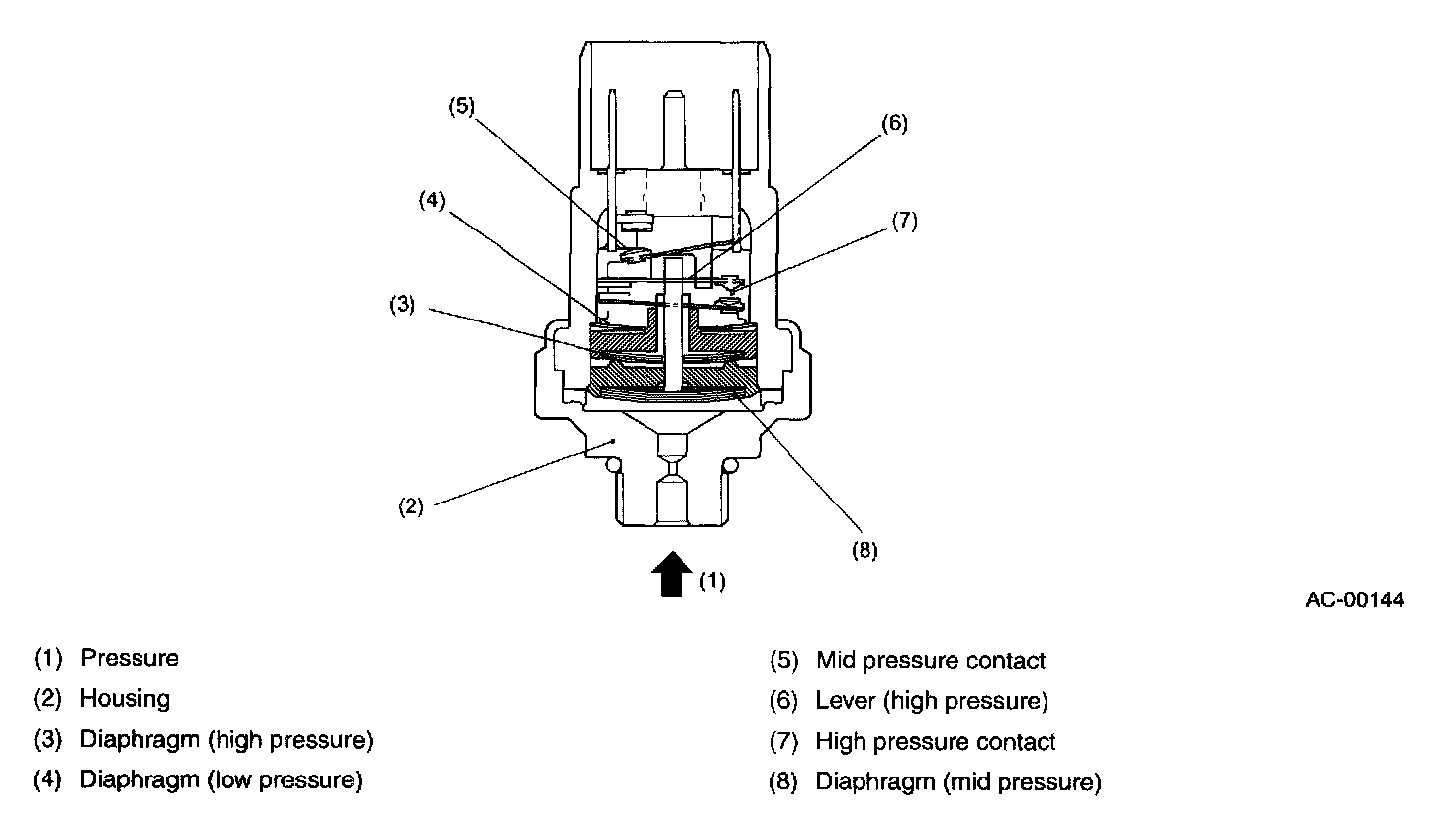 (5)

(6)

(4)

(7)

(3)

(2)

(8)

(1)

AC-00144

(1) Pressure
(2) Housing
(3) Diaphragm (high pressure)
(4) Diaphragm (low pressure)

(5) Mid pressure contact
(6) Lever (high pressure)
(7) High pressure contact
(8) Diaphragm (mid pressure)