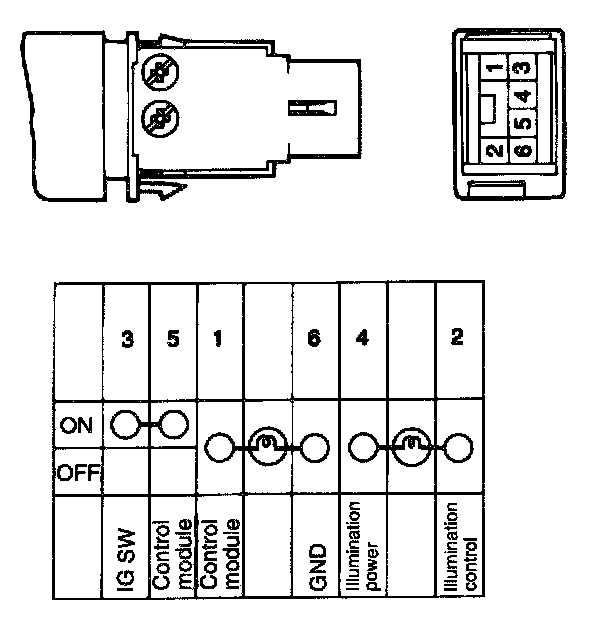 1 3
4
5
2 6

|  | 3 | 5 | 1 |  | 6 | 4 |  | 2 |
|---|---|---|---|---|---|---|---|---|
| ON |  |  |  |  |  |  |  |  |
| OFF |  |  |  |  |  |  |  |  |
|  | IG SW | Control module | Control module |  | GND | Illumination power |  | Illumination control |