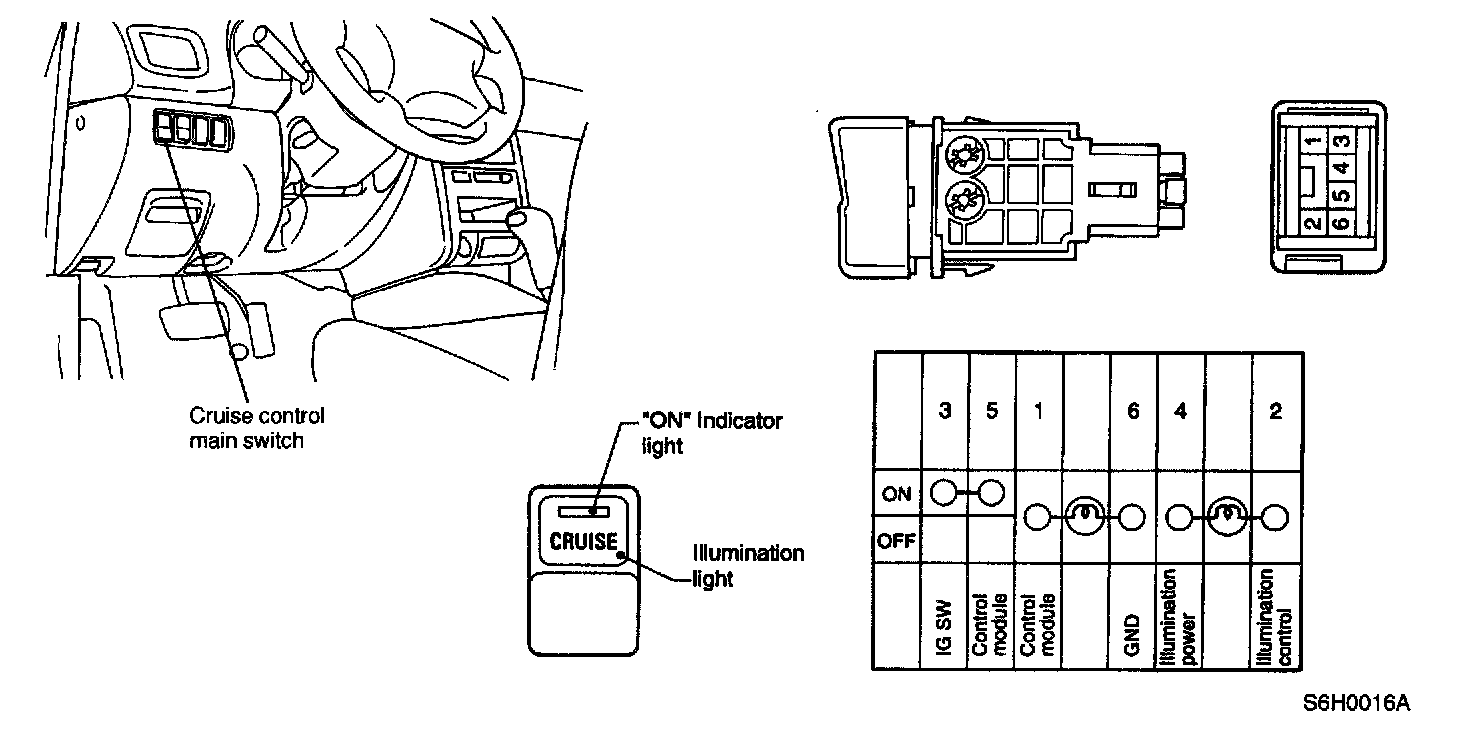 Cruise control main switch

"ON" Indicator light

CRUISE

Illumination light

1 3
4
5
2 6

|  | 3 | 5 | 1 |  | 6 | 4 |  | 2 |
|---|---|---|---|---|---|---|---|---|
| ON |  |  |  |  |  |  |  |  |
| OFF |  |  |  |  |  |  |  |  |
|  | IG SW | Control module | Control module |  | GND | Illumination power |  | Illumination control |

S6H0016A