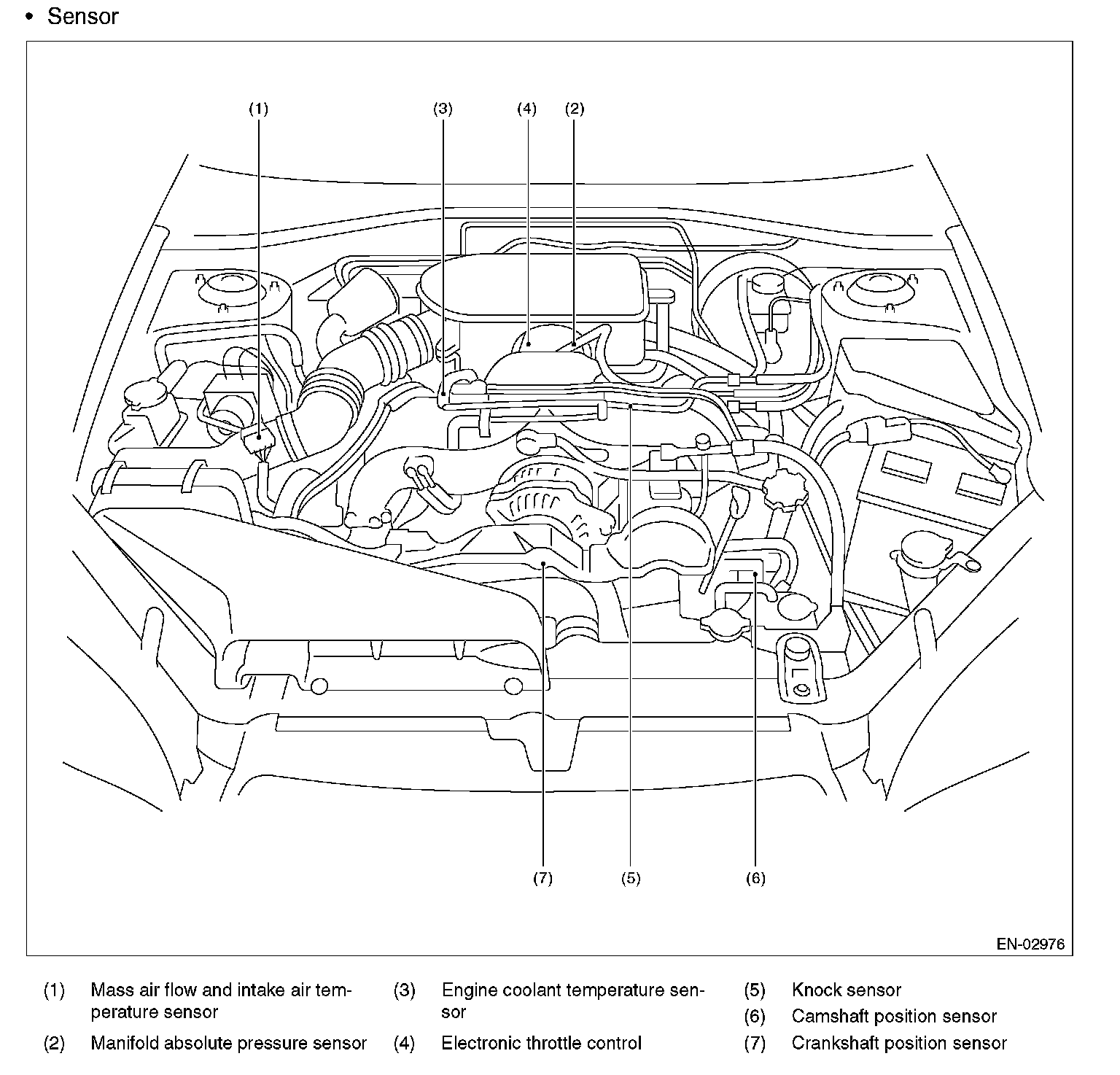 • Sensor

(1) (3) (4) (2)

(7) (5) (6)

EN-02976

(1) Mass air flow and intake air temperature sensor

(2) Manifold absolute pressure sensor

(3) Engine coolant temperature sensor

(4) Electronic throttle control

(5) Knock sensor

(6) Camshaft position sensor

(7) Crankshaft position sensor