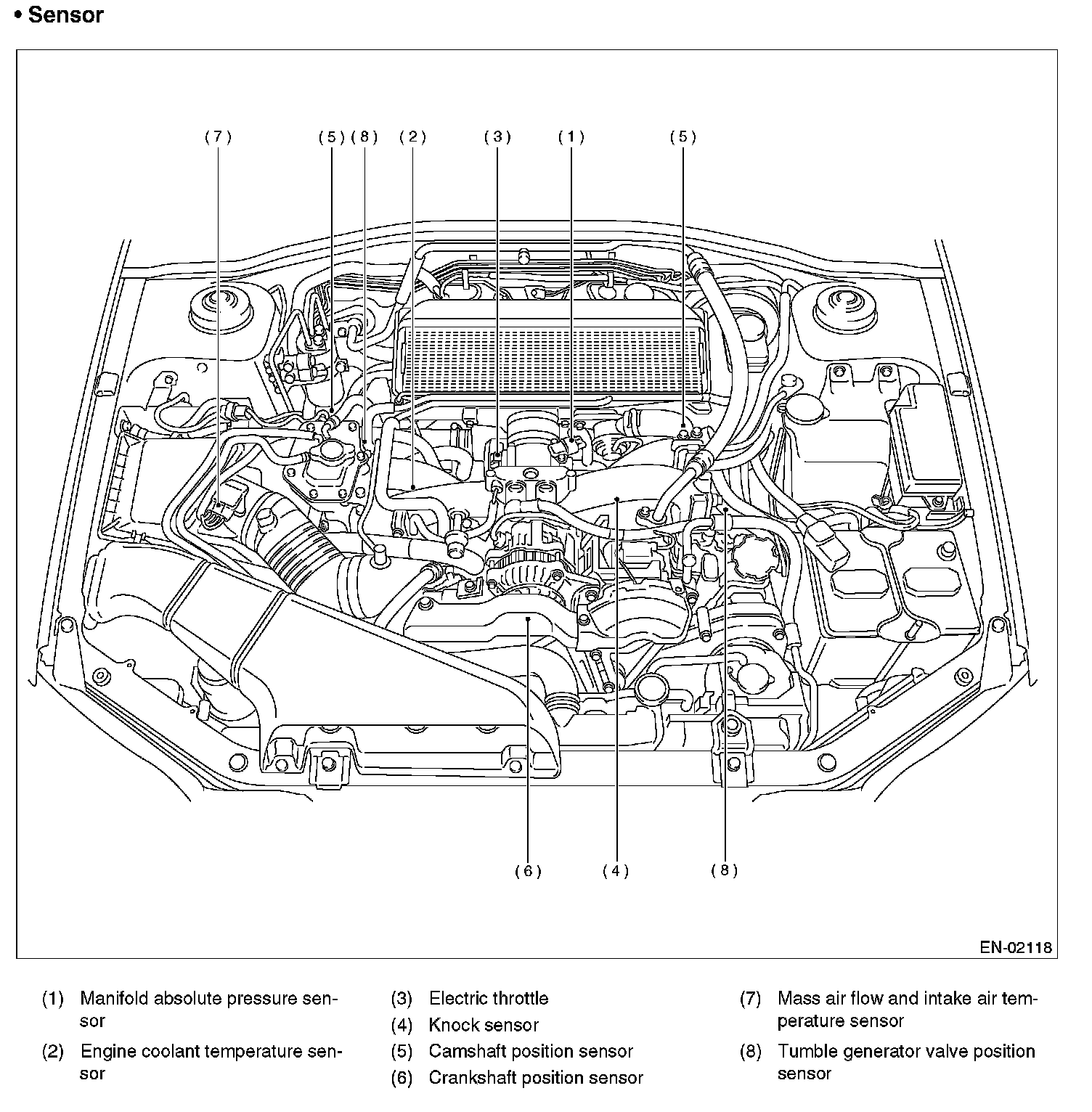 • Sensor

(7) (5) (8) (2) (3) (1) (5)

(6) (4) (8)

EN-02118

(1) Manifold absolute pressure sensor

(2) Engine coolant temperature sensor

(3) Electric throttle

(4) Knock sensor

(5) Camshaft position sensor

(6) Crankshaft position sensor

(7) Mass air flow and intake air temperature sensor

(8) Tumble generator valve position sensor