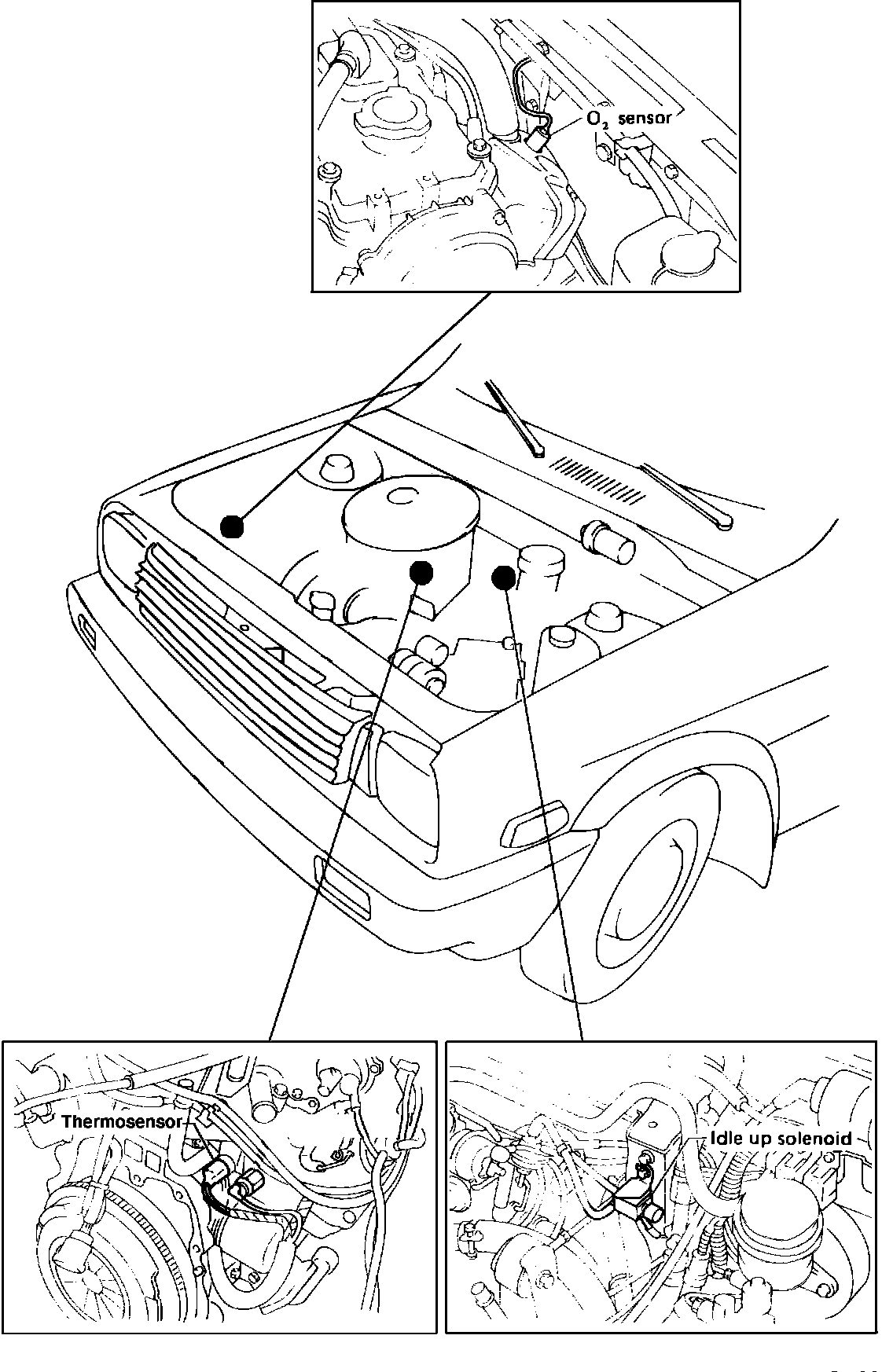 $O_2$ sensor

Thermosensor

Idle up solenoid