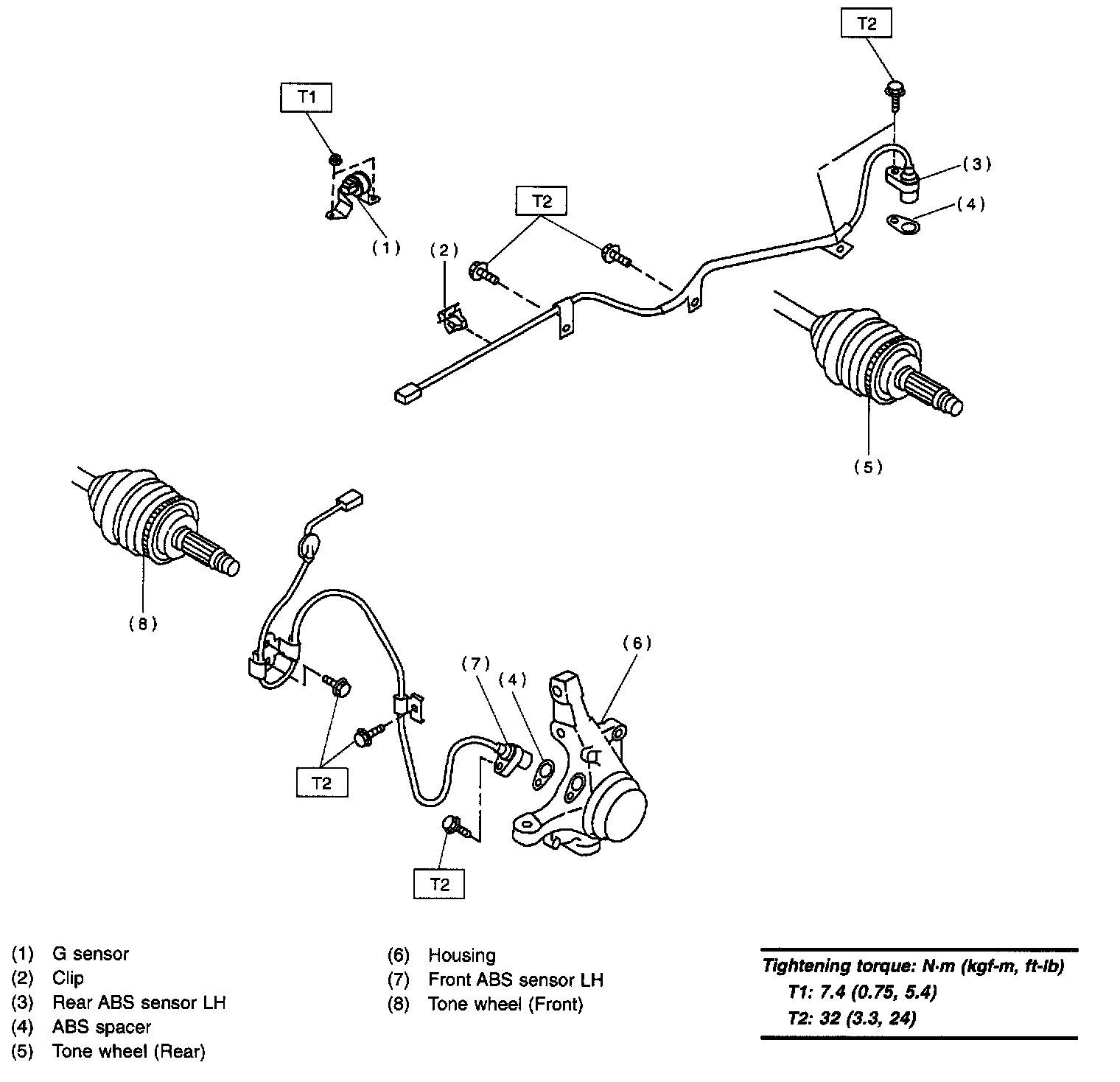 T2

T1

(3)

(4)

T2

(1)

(2)

(5)

(8)

(6)

(7)

(4)

T2

T2

(1) G sensor
(2) Clip
(3) Rear ABS sensor LH
(4) ABS spacer
(5) Tone wheel (Rear)

(6) Housing
(7) Front ABS sensor LH
(8) Tone wheel (Front)

Tightening torque: N·m (kgf-m, ft-lb)
T1: 7.4 (0.75, 5.4)
T2: 32 (3.3, 24)