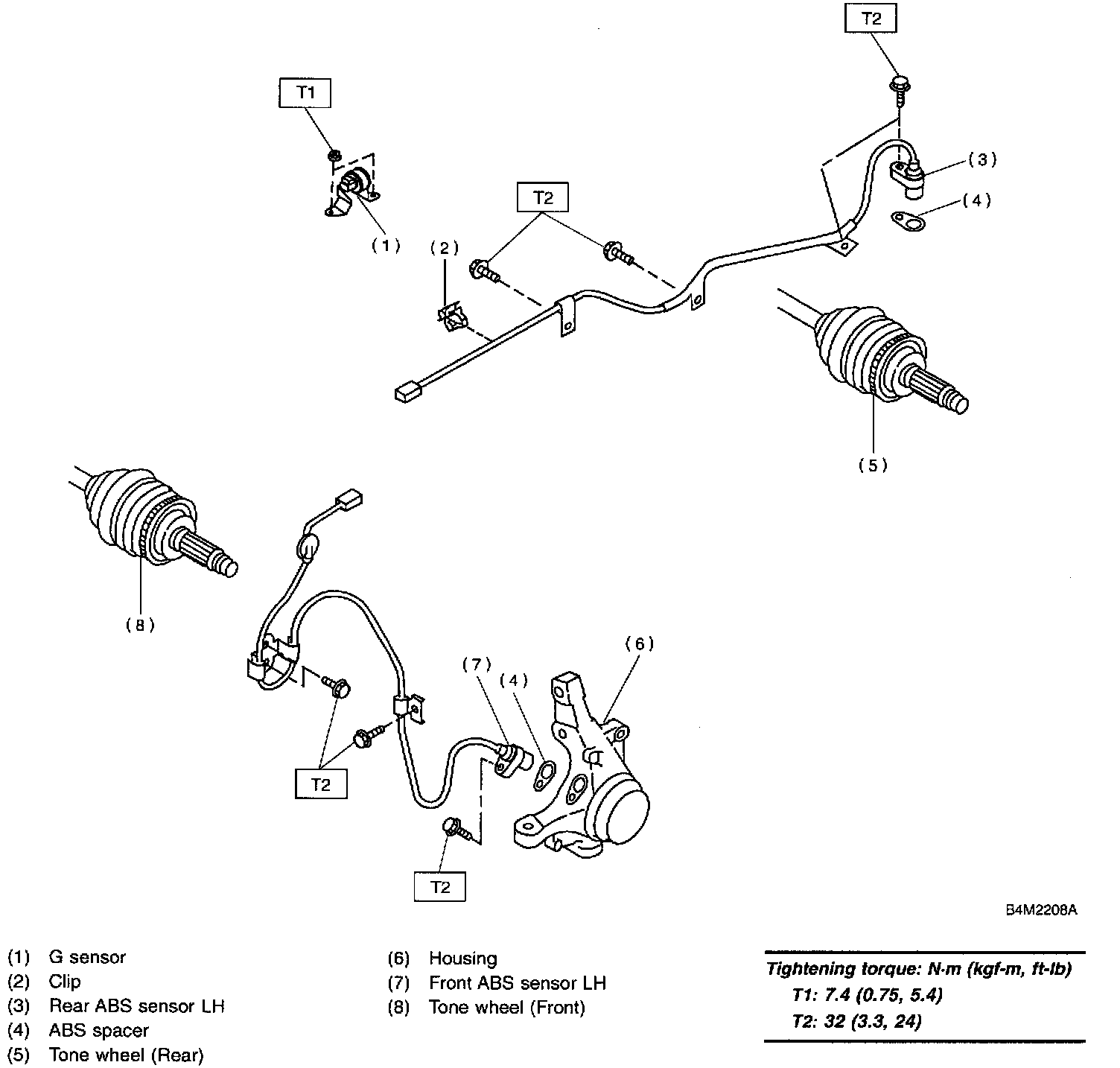 T2

T1

(3)

(4)

T2

(1)

(2)

(5)

(8)

(6)

(7)

(4)

T2

T2

B4M2208A

(1) G sensor
(2) Clip
(3) Rear ABS sensor LH
(4) ABS spacer
(5) Tone wheel (Rear)

(6) Housing
(7) Front ABS sensor LH
(8) Tone wheel (Front)

Tightening torque: N·m (kgf-m, ft-lb)
T1: 7.4 (0.75, 5.4)
T2: 32 (3.3, 24)