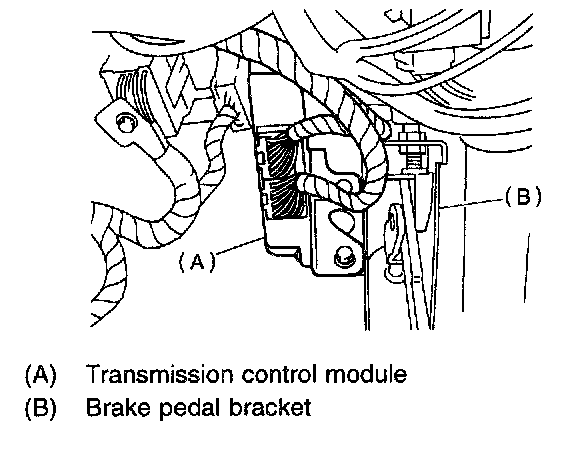 (B)

(A)

(A) Transmission control module
(B) Brake pedal bracket