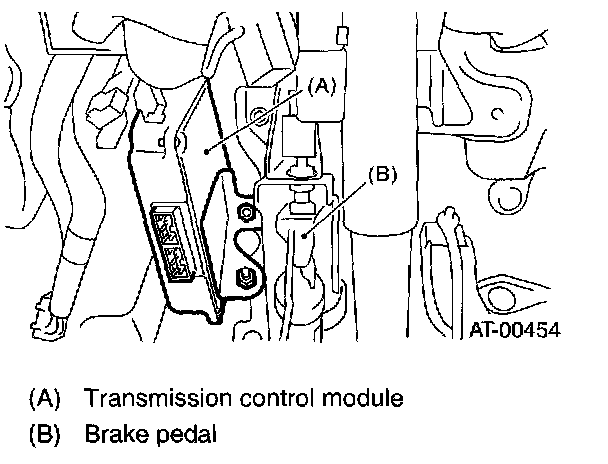 (A)

(B)

AT-00454

(A) Transmission control module

(B) Brake pedal