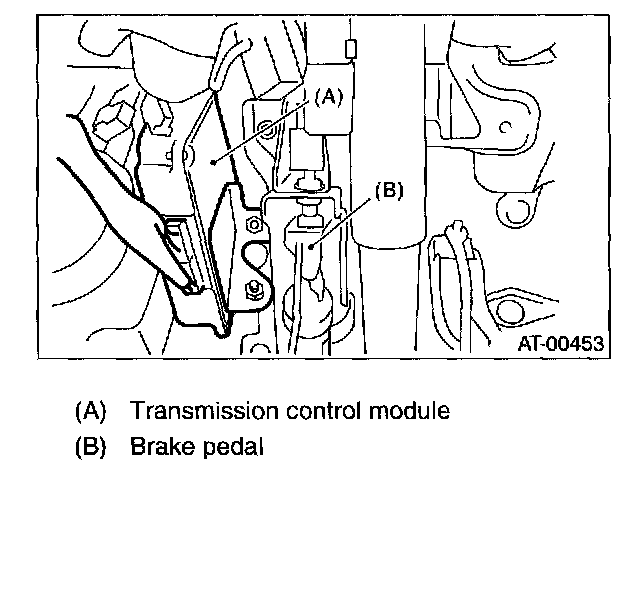 (A)
(B)
AT-00453

(A) Transmission control module
(B) Brake pedal