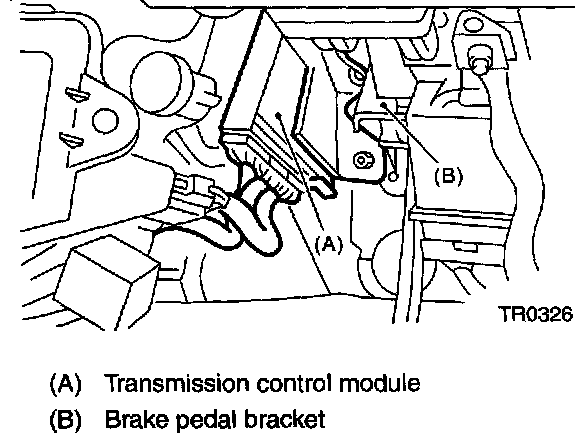 (B)

(A)

TR0326

(A) Transmission control module

(B) Brake pedal bracket