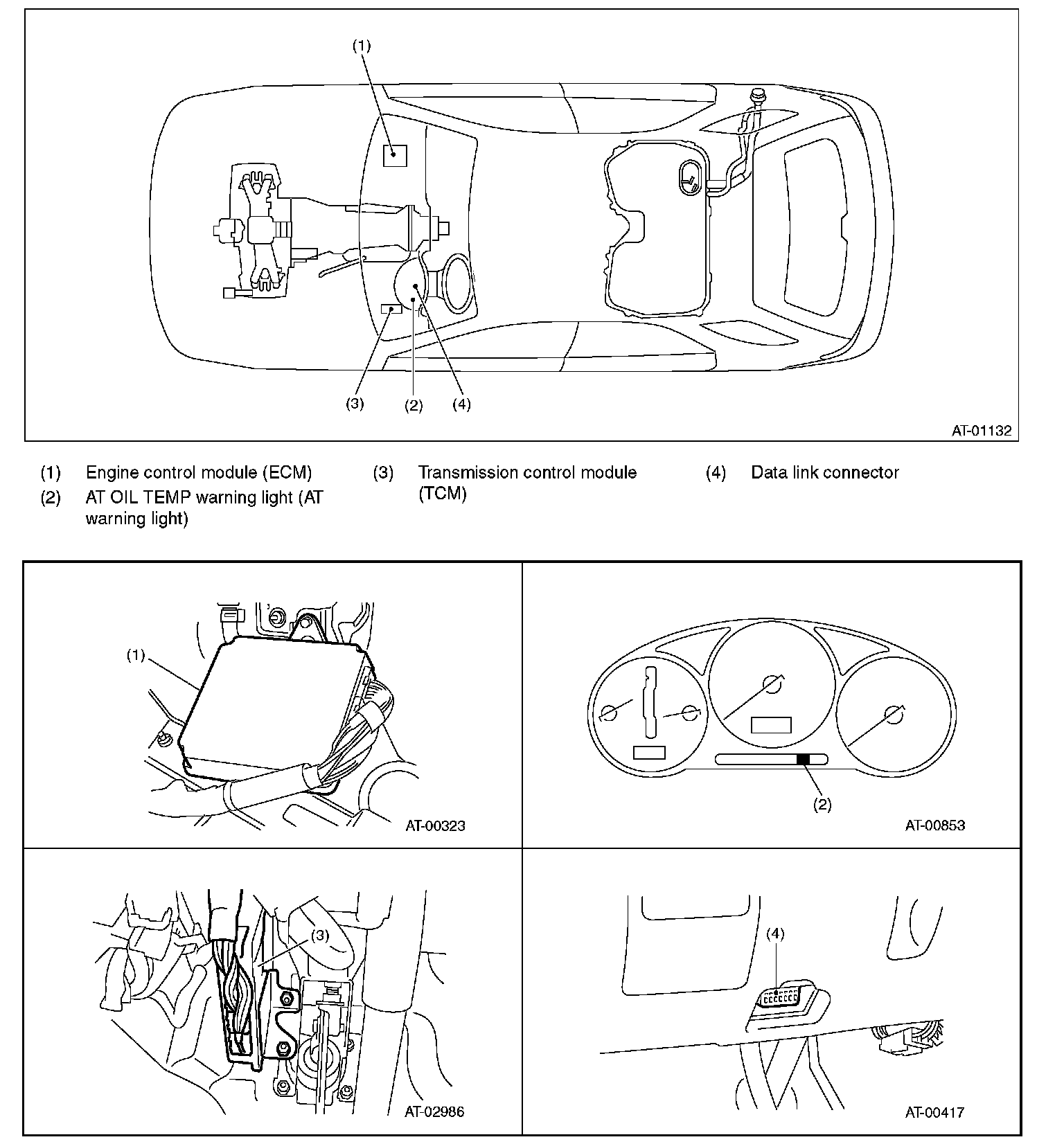 (1)

(3) (2) (4)

AT-01132

(1) Engine control module (ECM)
(2) AT OIL TEMP warning light (AT warning light)
(3) Transmission control module (TCM)
(4) Data link connector

(1)

AT-00323

(2)

AT-00853

(3)

AT-02986

(4)

AT-00417