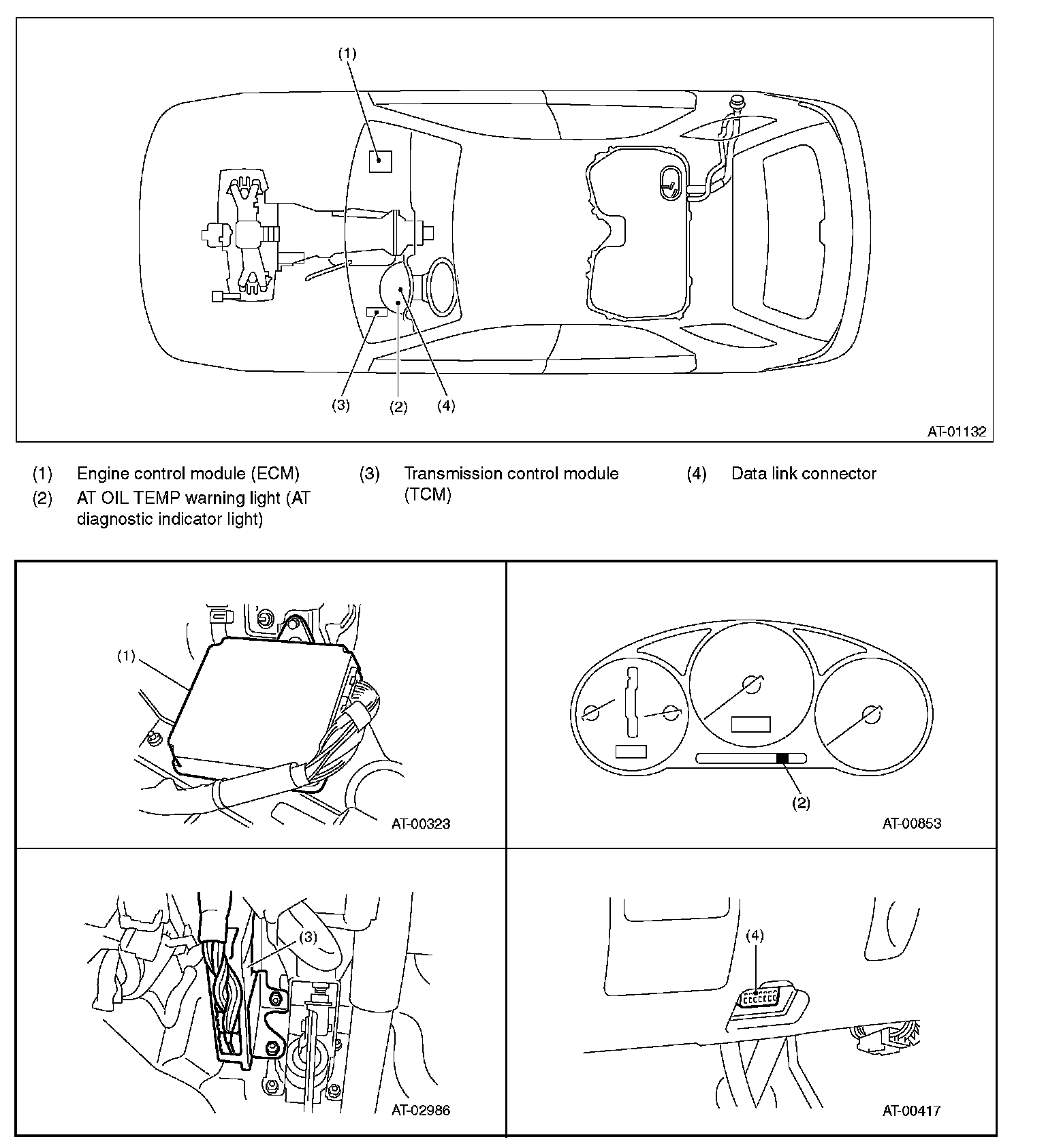 (1)

(3) (2) (4)

AT-01132

(1) Engine control module (ECM)
(2) AT OIL TEMP warning light (AT diagnostic indicator light)
(3) Transmission control module (TCM)
(4) Data link connector

(1)

AT-00323

(2)

AT-00853

(3)

AT-02986

(4)

AT-00417