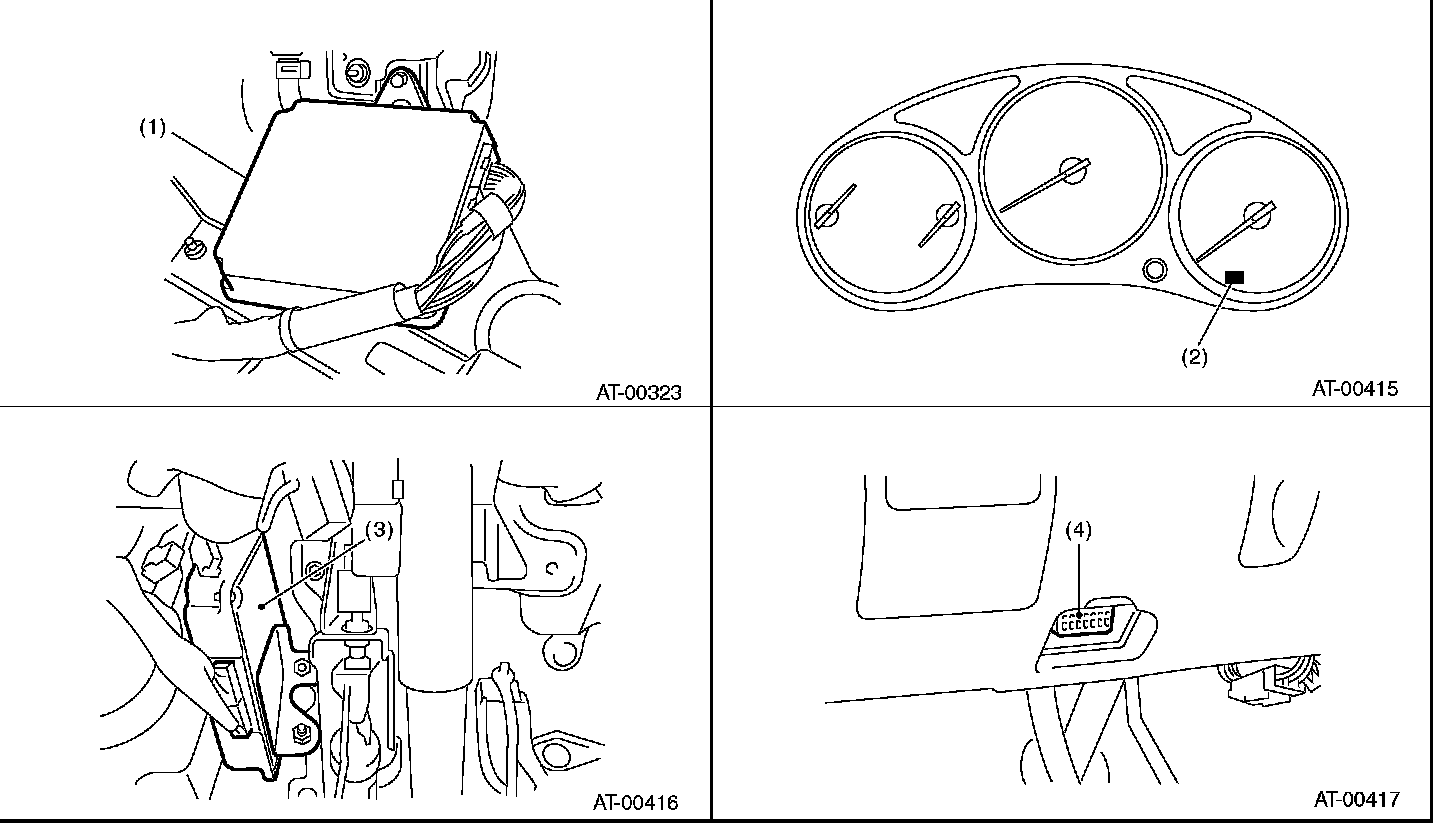 (1)

AT-00323

(2)

AT-00415

(3)

AT-00416

(4)

AT-00417