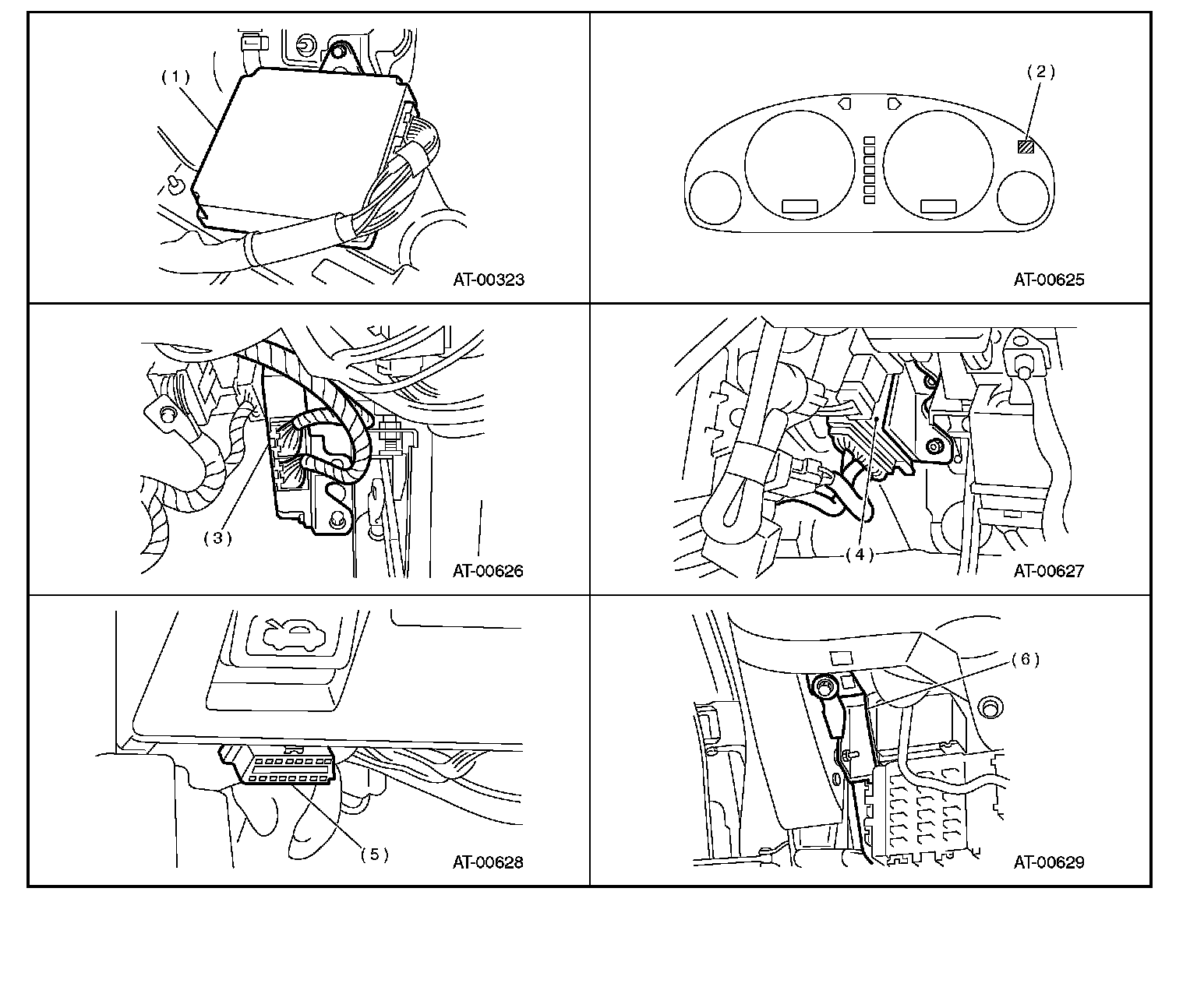 (1)

AT-00323

(2)

AT-00625

(3)

AT-00626

(4)

AT-00627

(5)

AT-00628

(6)

AT-00629