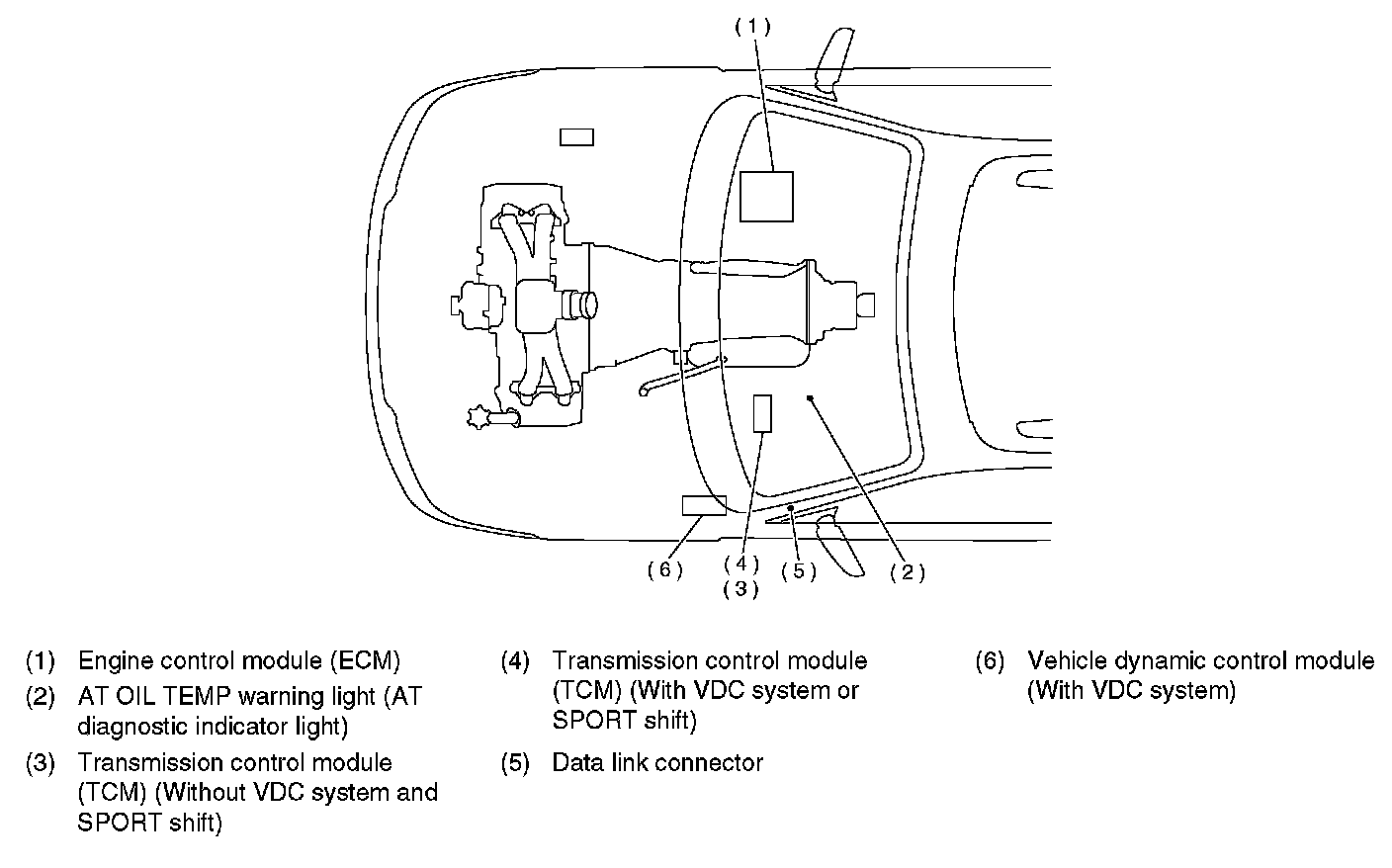 (1)

(6)

(4)

(3)

(5)

(2)

(1) Engine control module (ECM)

(2) AT OIL TEMP warning light (AT diagnostic indicator light)

(3) Transmission control module (TCM) (Without VDC system and SPORT shift)

(4) Transmission control module (TCM) (With VDC system or SPORT shift)

(5) Data link connector

(6) Vehicle dynamic control module (With VDC system)