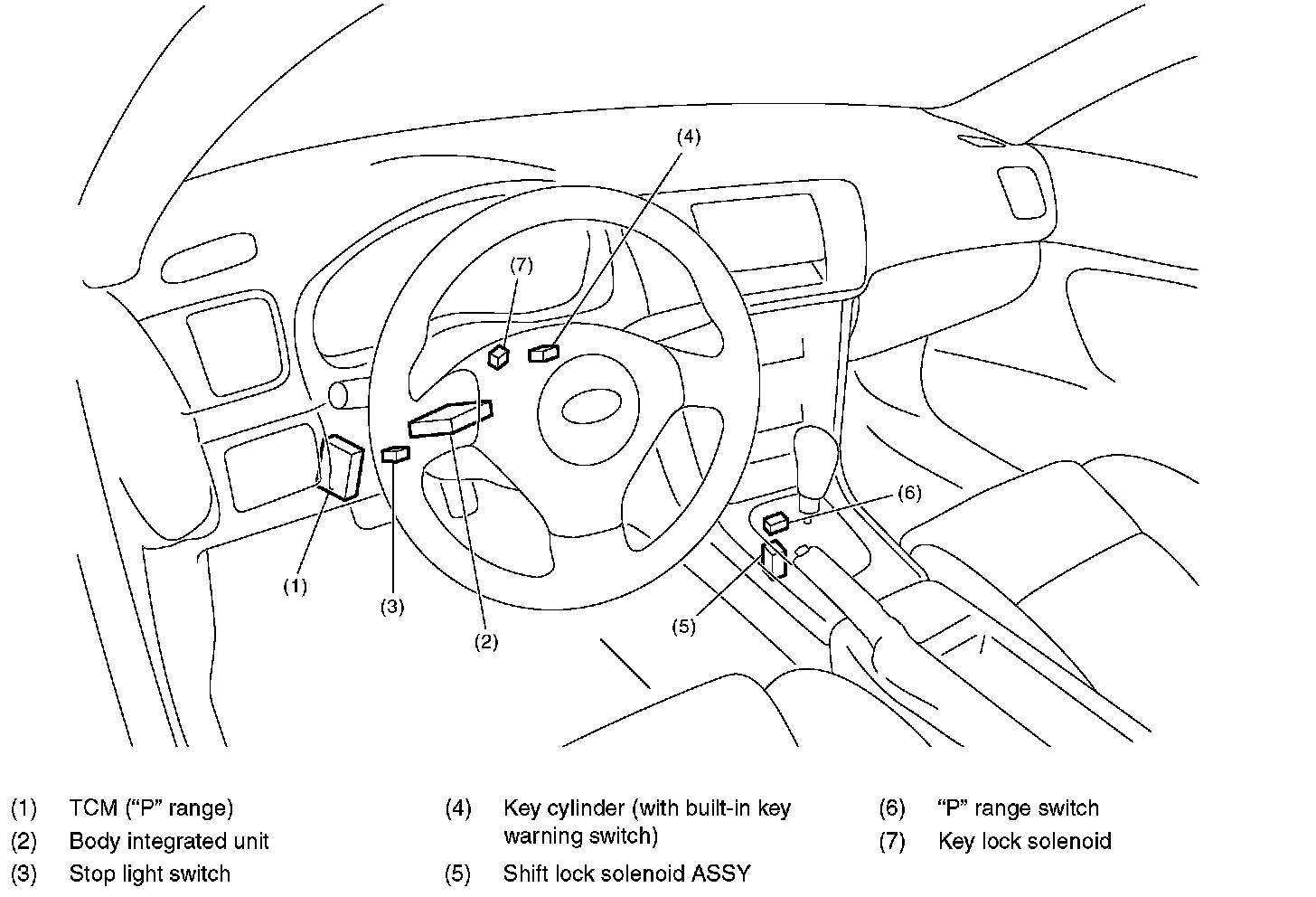 (4)

(7)

(6)

(1)

(3)

(2)

(5)

(1) TCM (“P” range)
(2) Body integrated unit
(3) Stop light switch

(4) Key cylinder (with built-in key warning switch)
(5) Shift lock solenoid ASSY

(6) “P” range switch
(7) Key lock solenoid