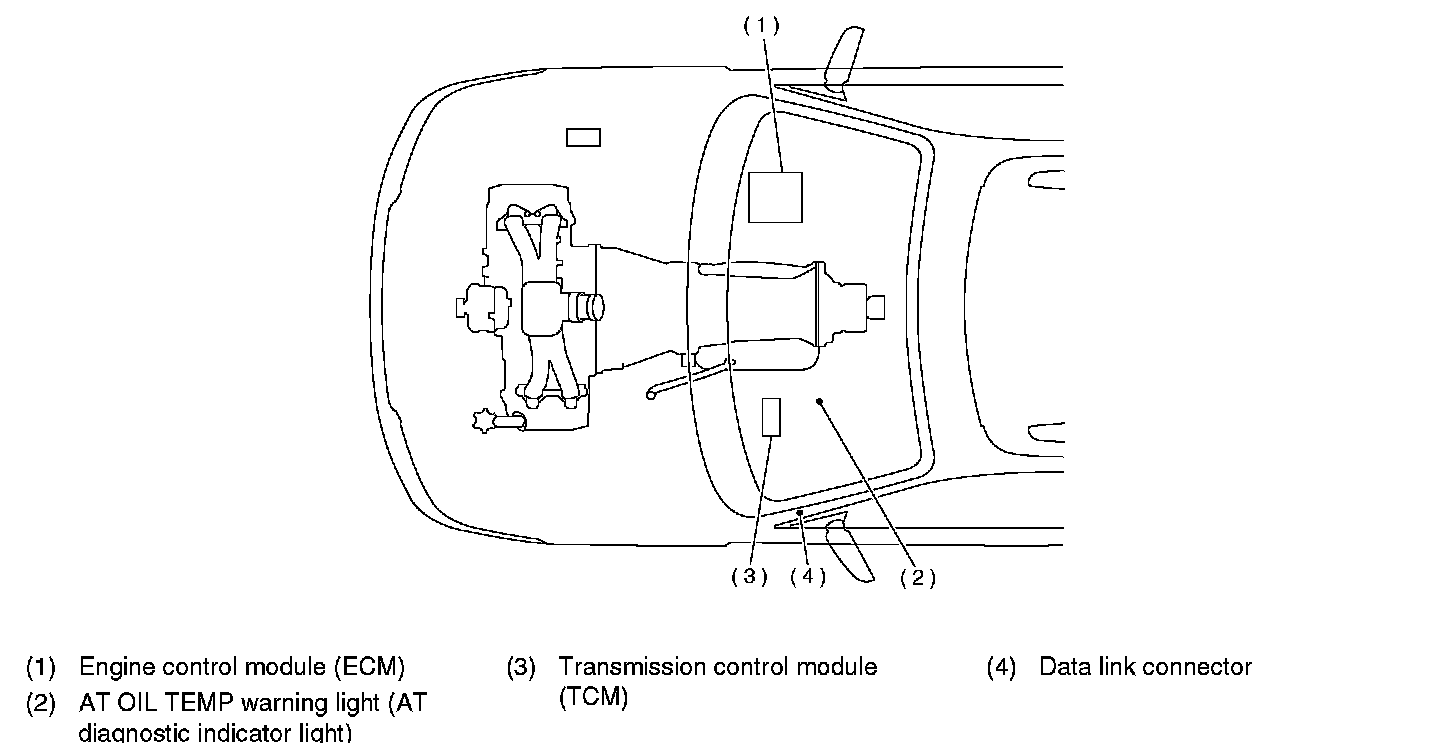 (1)

(3) (4) (2)

(1) Engine control module (ECM)
(2) AT OIL TEMP warning light (AT diagnostic indicator light)

(3) Transmission control module (TCM)

(4) Data link connector