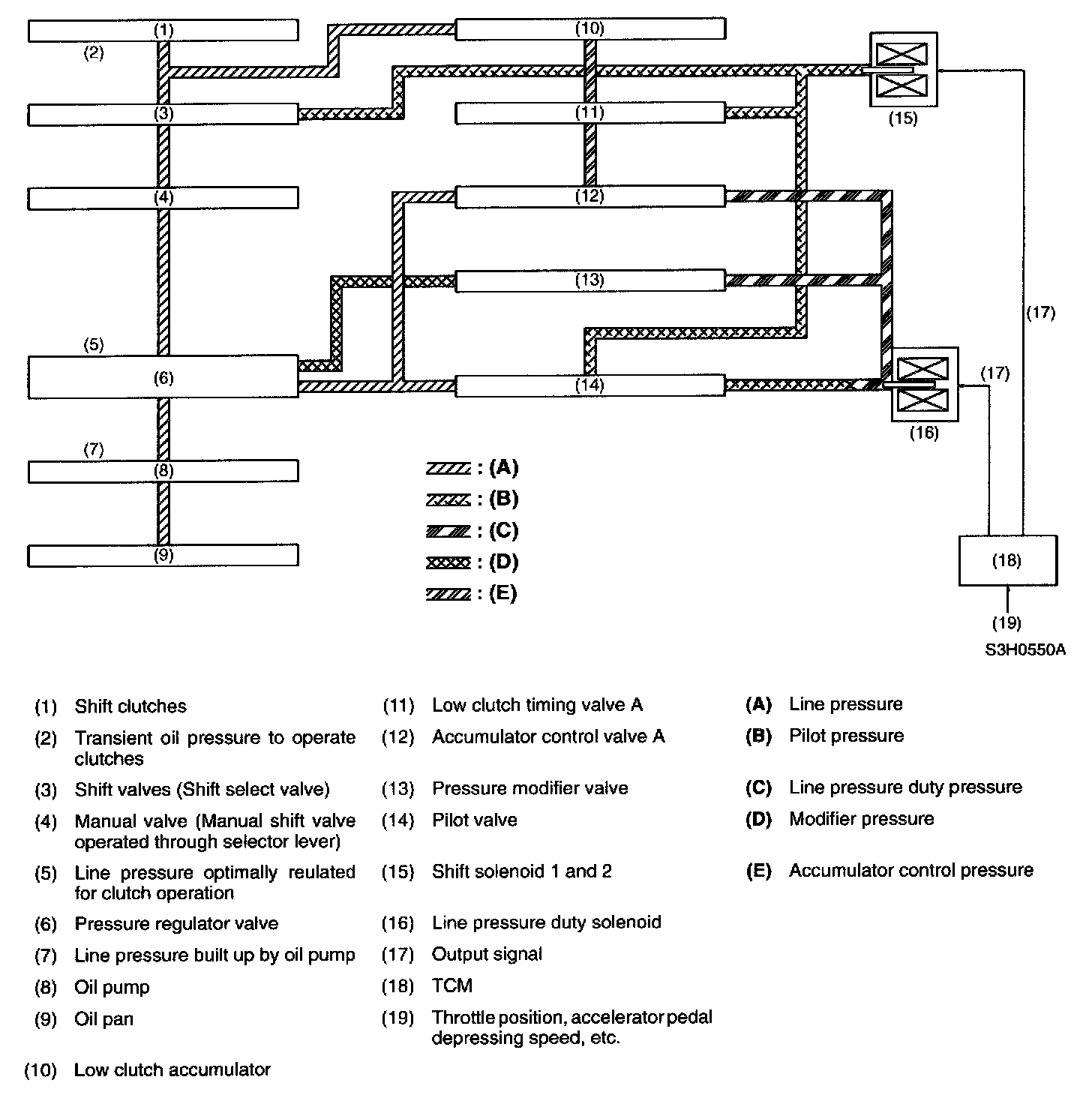 (1)
(2)
(3)
(4)
(5)
(6)
(7)
(8)
(9)
(10)
(11)
(12)
(13)
(14)
(15)
(16)
(17)
(17)
(18)
(19)

: (A)
: (B)
: (C)
: (D)
: (E)

S3H0550A

(1) Shift clutches
(2) Transient oil pressure to operate clutches
(3) Shift valves (Shift select valve)
(4) Manual valve (Manual shift valve operated through selector lever)
(5) Line pressure optimally reulated for clutch operation
(6) Pressure regulator valve
(7) Line pressure built up by oil pump
(8) Oil pump
(9) Oil pan
(10) Low clutch accumulator

(11) Low clutch timing valve A
(12) Accumulator control valve A
(13) Pressure modifier valve
(14) Pilot valve
(15) Shift solenoid 1 and 2
(16) Line pressure duty solenoid
(17) Output signal
(18) TCM
(19) Throttle position, accelerator pedal depressing speed, etc.

(A) Line pressure
(B) Pilot pressure
(C) Line pressure duty pressure
(D) Modifier pressure
(E) Accumulator control pressure