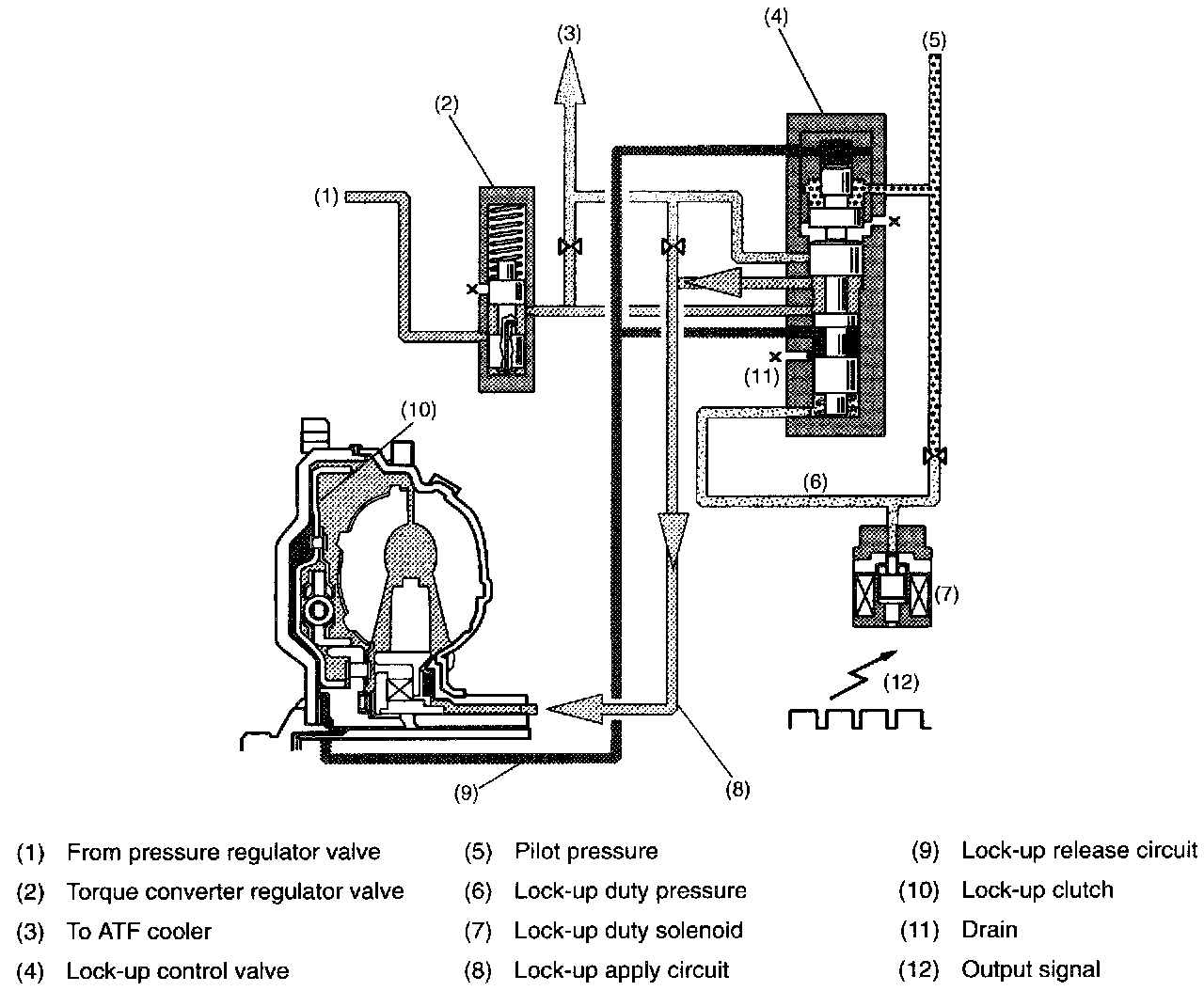 (3)
(4)
(5)
(2)
(1)
(11)
(10)
(6)
(7)
(12)
(9)
(8)

(1) From pressure regulator valve
(2) Torque converter regulator valve
(3) To ATF cooler
(4) Lock-up control valve

(5) Pilot pressure
(6) Lock-up duty pressure
(7) Lock-up duty solenoid
(8) Lock-up apply circuit

(9) Lock-up release circuit
(10) Lock-up clutch
(11) Drain
(12) Output signal