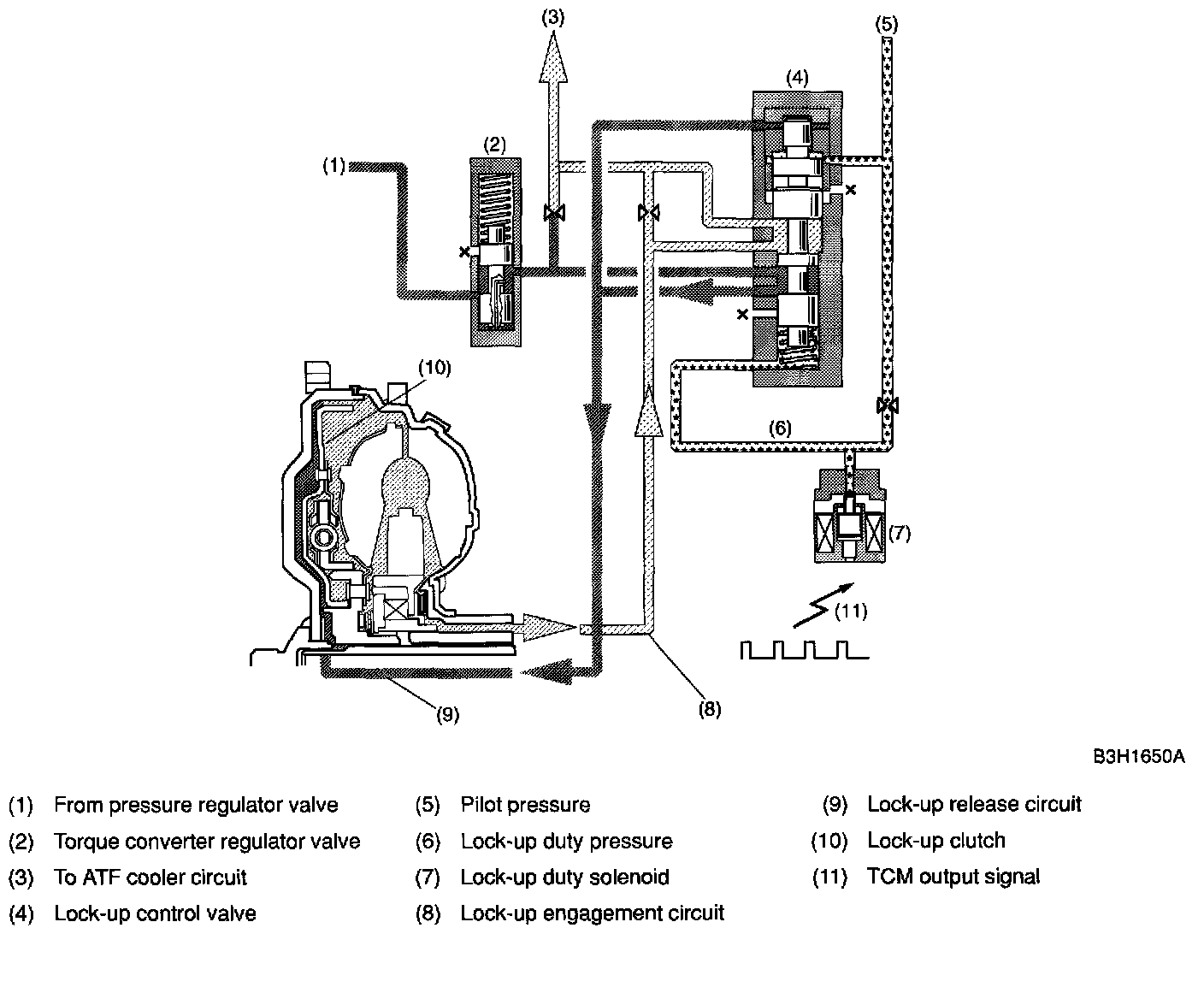 (3)
(5)
(4)
(2)
(1)
(10)
(6)
(7)
(11)
(9)
(8)

B3H1650A

(1) From pressure regulator valve
(2) Torque converter regulator valve
(3) To ATF cooler circuit
(4) Lock-up control valve

(5) Pilot pressure
(6) Lock-up duty pressure
(7) Lock-up duty solenoid
(8) Lock-up engagement circuit

(9) Lock-up release circuit
(10) Lock-up clutch
(11) TCM output signal