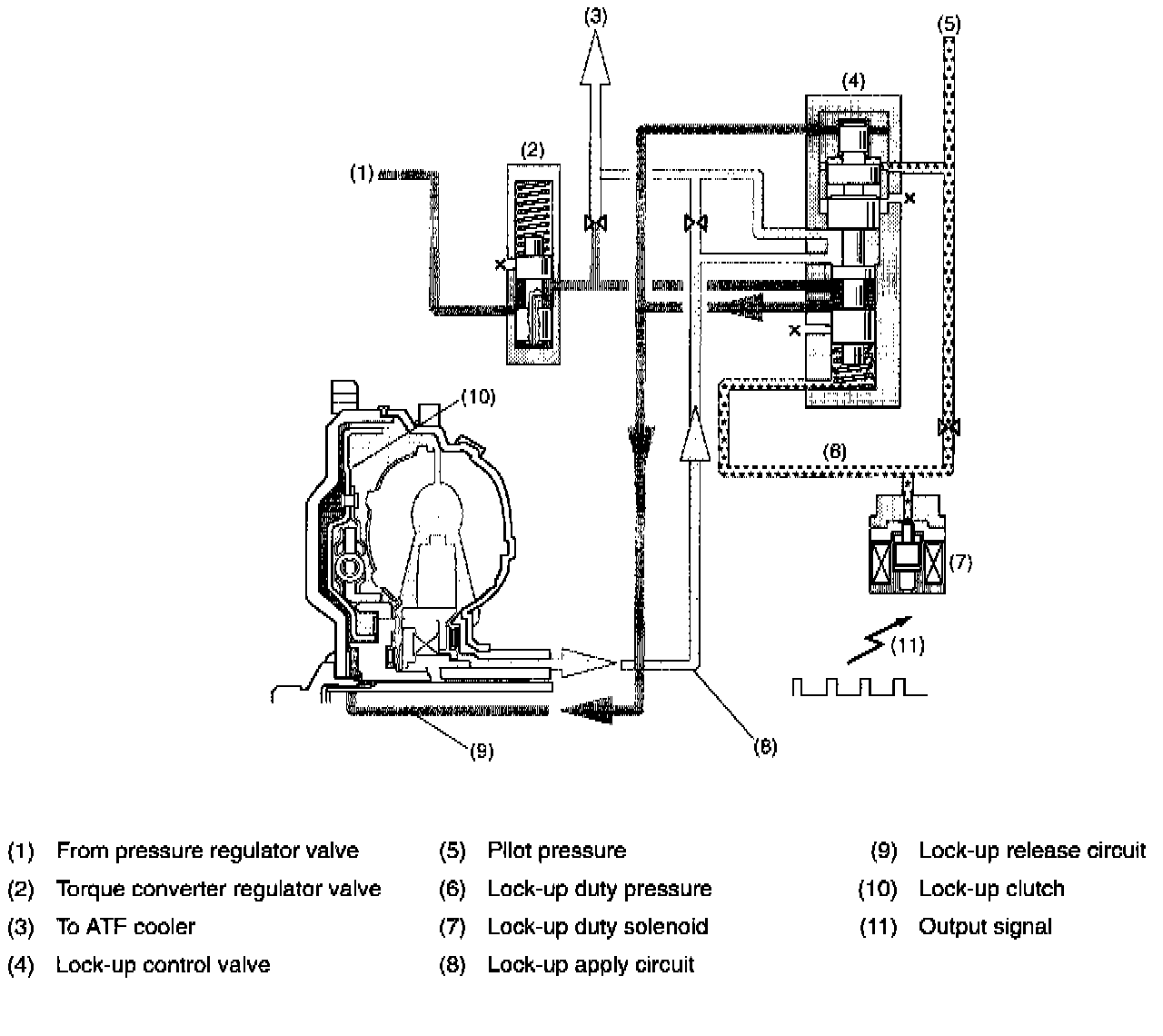 (3)
(5)
(4)
(2)
(1)
(10)
(6)
(7)
(11)
(9)
(8)

(1) From pressure regulator valve
(2) Torque converter regulator valve
(3) To ATF cooler
(4) Lock-up control valve

(5) Pilot pressure
(6) Lock-up duty pressure
(7) Lock-up duty solenoid
(8) Lock-up apply circuit

(9) Lock-up release circuit
(10) Lock-up clutch
(11) Output signal