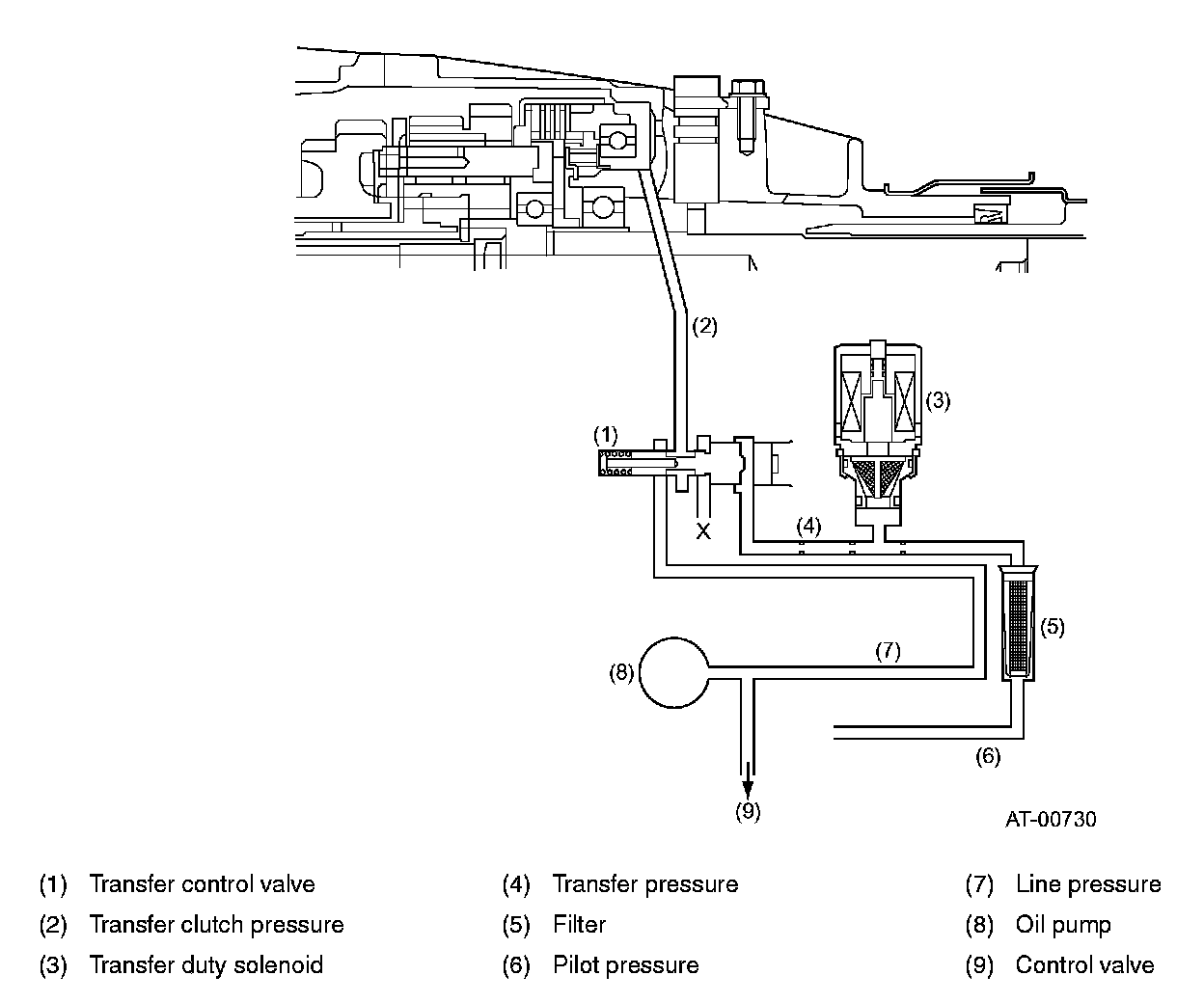 (2)

(3)

(1)

X

(4)

(5)

(7)

(8)

(6)

(9)

AT-00730

(1) Transfer control valve
(2) Transfer clutch pressure
(3) Transfer duty solenoid

(4) Transfer pressure
(5) Filter
(6) Pilot pressure

(7) Line pressure
(8) Oil pump
(9) Control valve