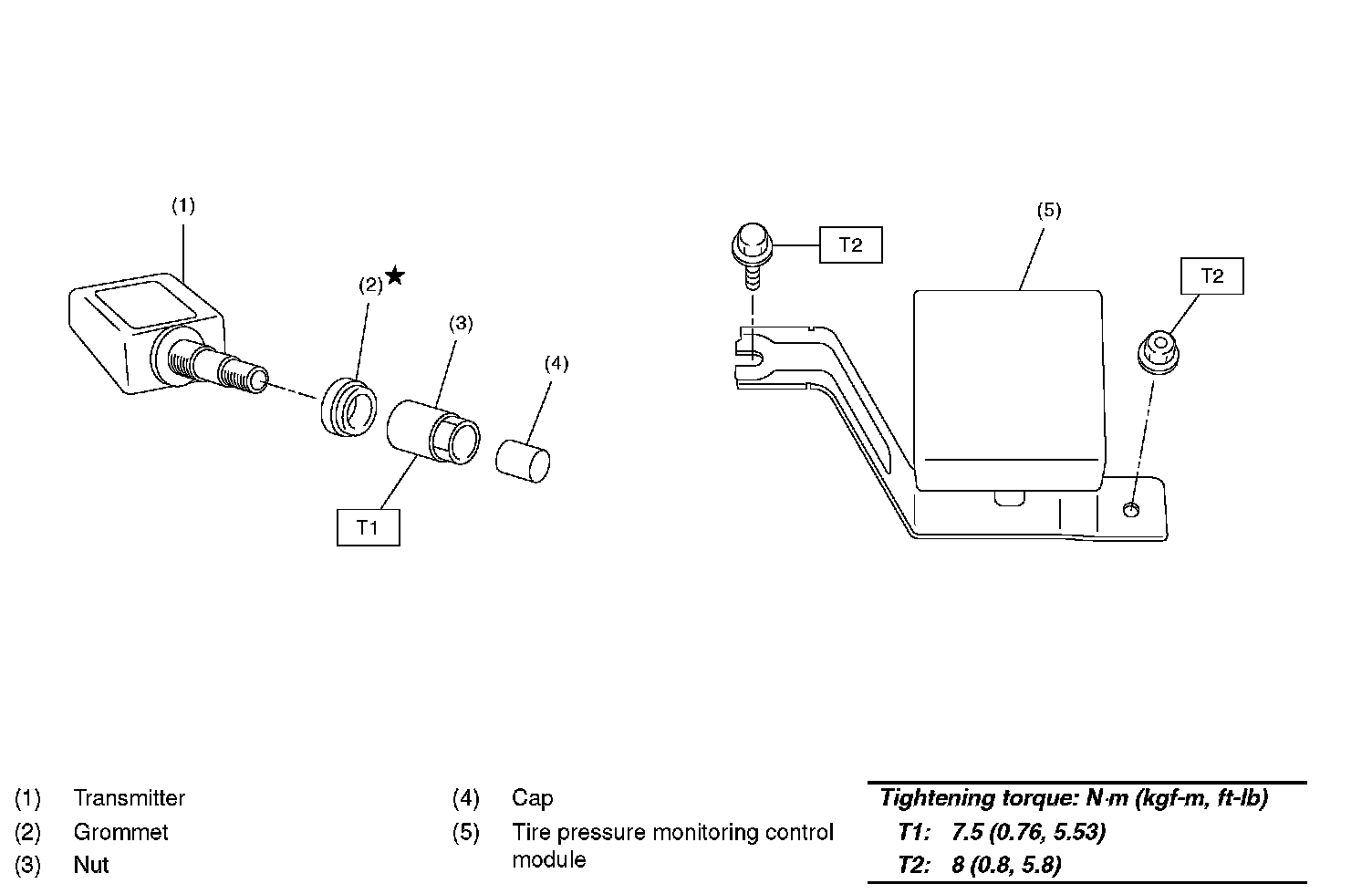 (1)

(2)★

(3)

(4)

T1

T2

(5)

T2

(1) Transmitter
(2) Grommet
(3) Nut

(4) Cap
(5) Tire pressure monitoring control module

Tightening torque: N·m (kgf-m, ft-lb)
T1: 7.5 (0.76, 5.53)
T2: 8 (0.8, 5.8)