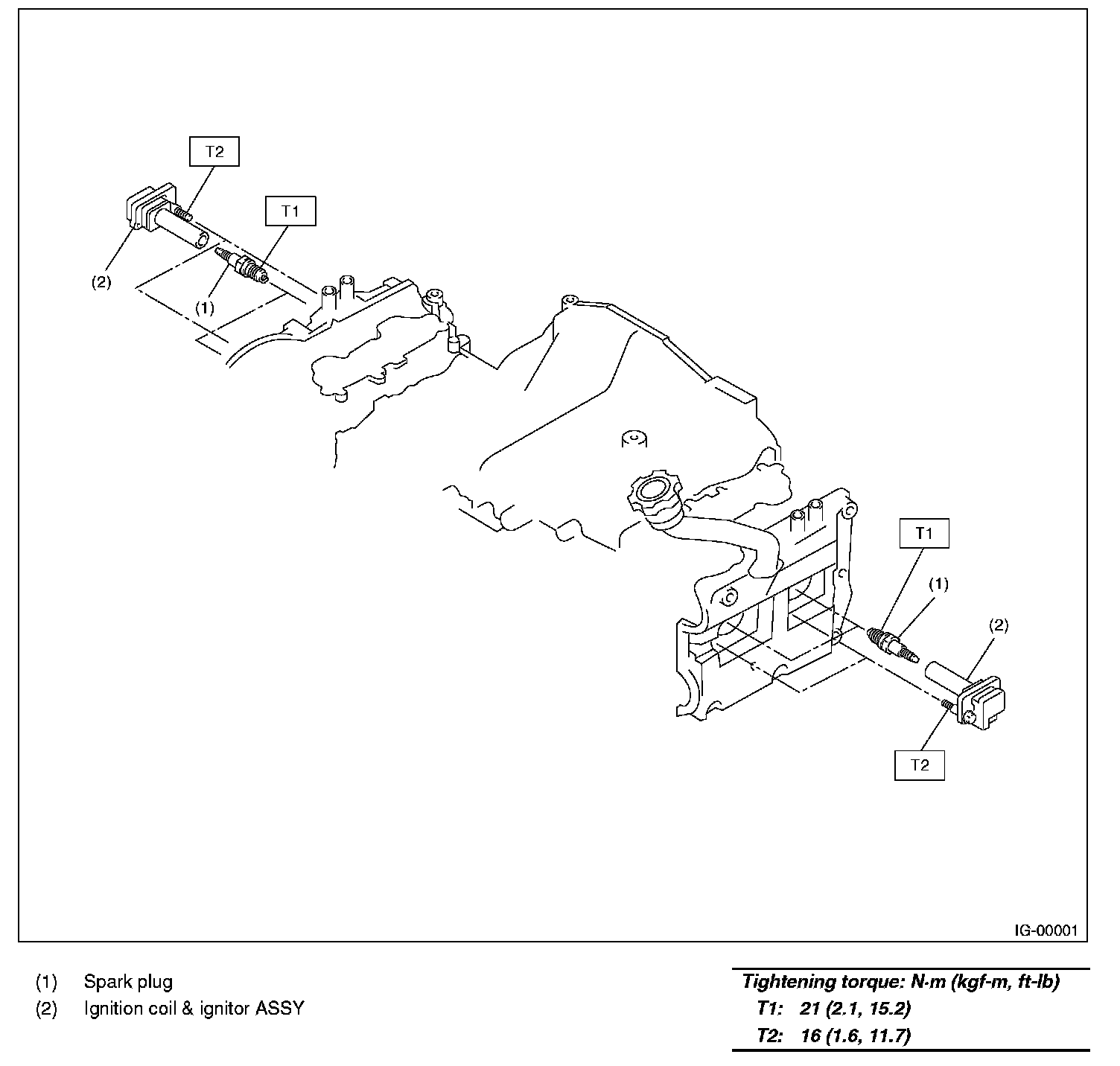 T2
T1
(2)
(1)
T1
(1)
(2)
T2
IG-00001

(1) Spark plug
(2) Ignition coil & ignitor ASSY

Tightening torque: N·m (kgf-m, ft-lb)
T1: 21 (2.1, 15.2)
T2: 16 (1.6, 11.7)