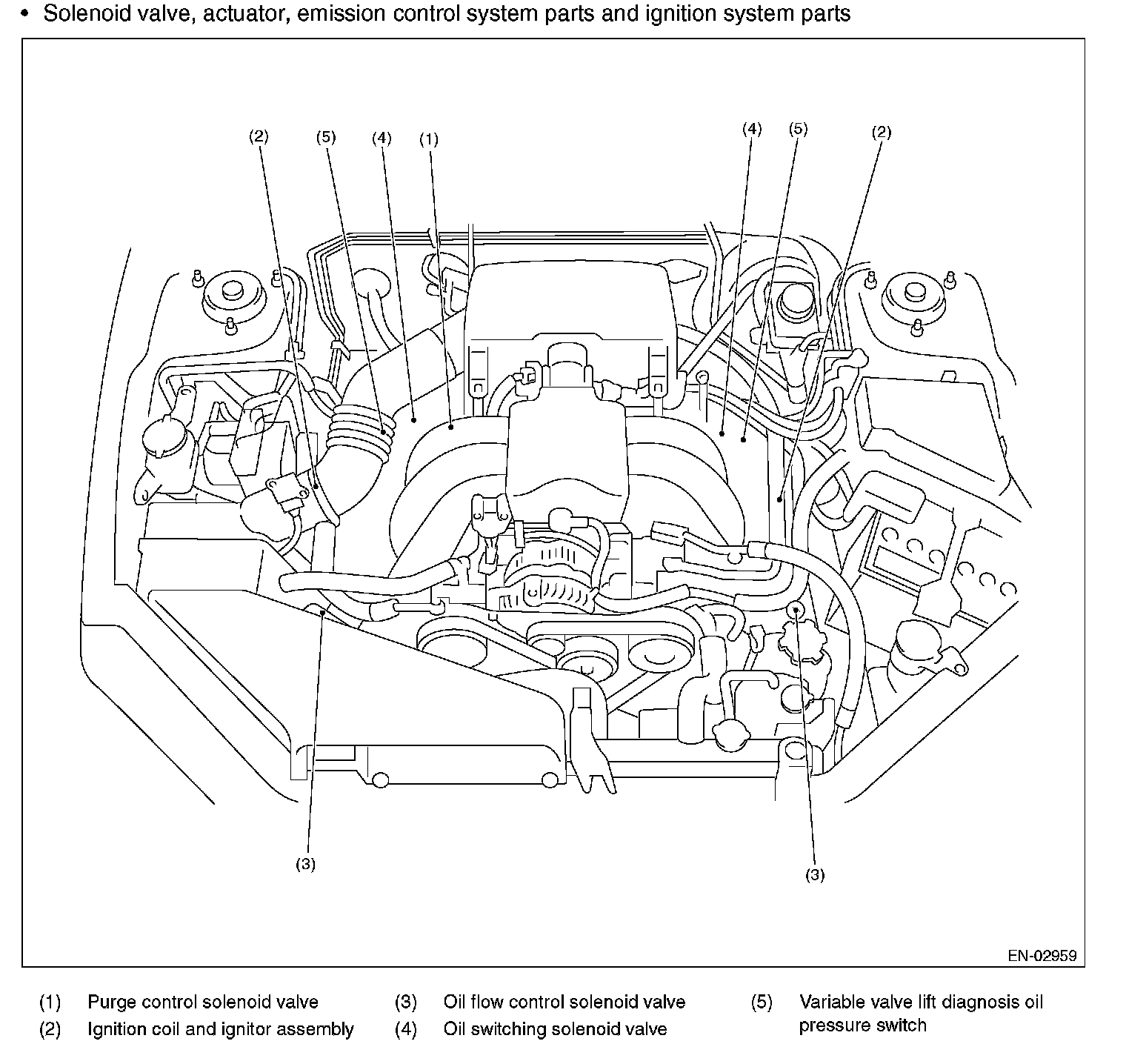 • Solenoid valve, actuator, emission control system parts and ignition system parts

(2) (5) (4) (1) (4) (5) (2)

(3) (3)

EN-02959

(1) Purge control solenoid valve
(2) Ignition coil and ignitor assembly
(3) Oil flow control solenoid valve
(4) Oil switching solenoid valve
(5) Variable valve lift diagnosis oil pressure switch