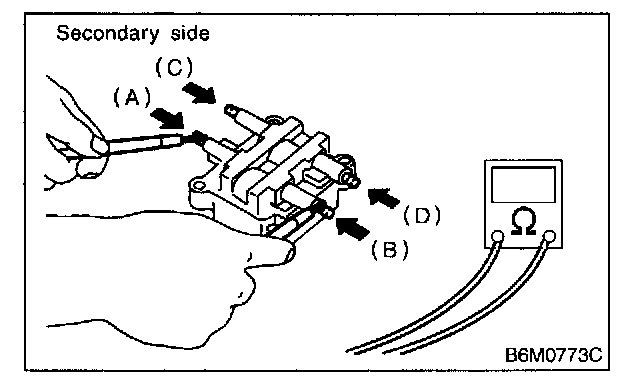 Secondary side

(C)

(A)

(D)

(B)

Ω

B6M0773C