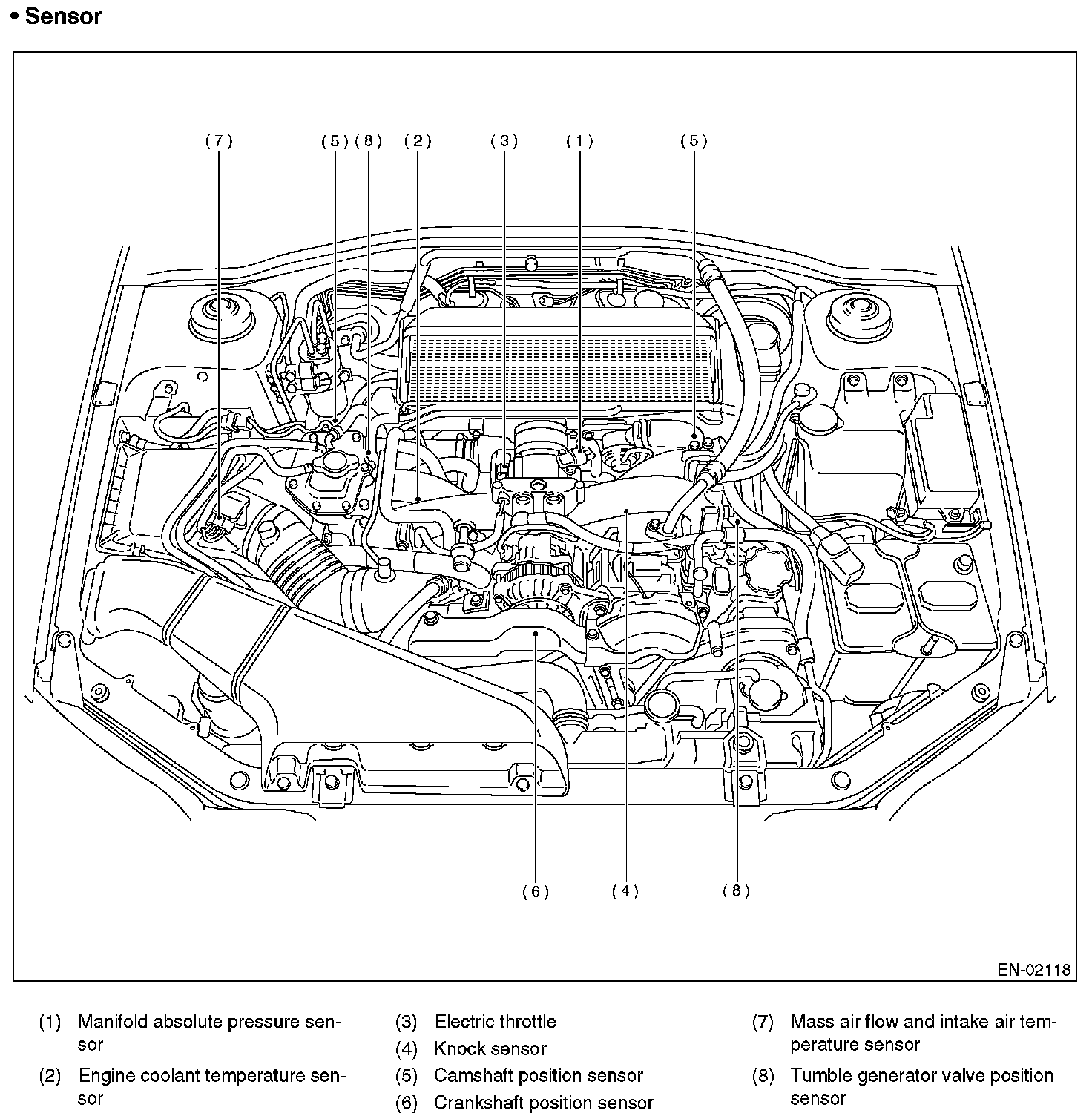 • Sensor

(7) (5) (8) (2) (3) (1) (5)

(6) (4) (8)

EN-02118

(1) Manifold absolute pressure sensor

(2) Engine coolant temperature sensor

(3) Electric throttle

(4) Knock sensor

(5) Camshaft position sensor

(6) Crankshaft position sensor

(7) Mass air flow and intake air temperature sensor

(8) Tumble generator valve position sensor