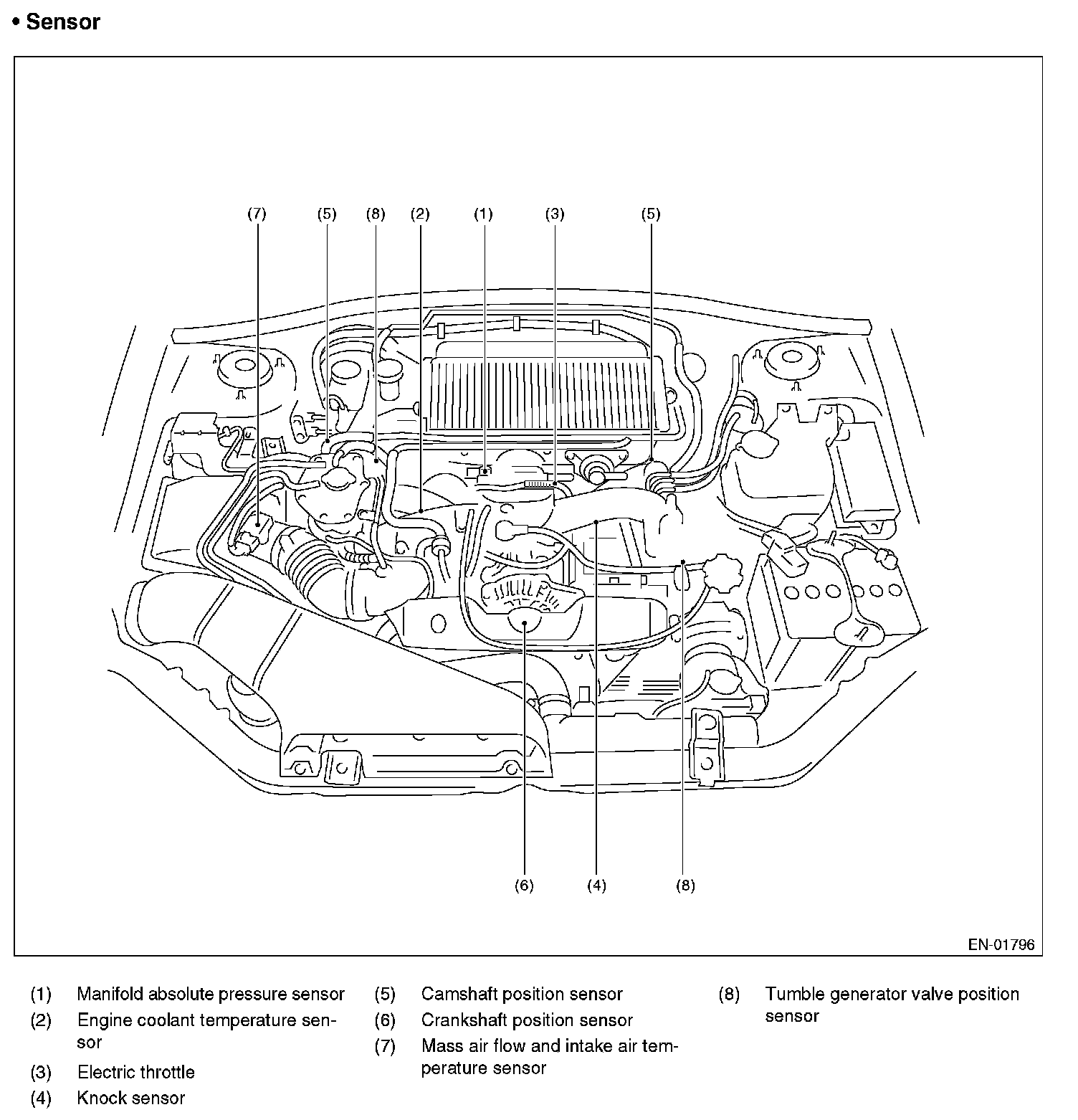 • Sensor

(7) (5) (8) (2) (1) (3) (5)

(6) (4) (8)

EN-01796

(1) Manifold absolute pressure sensor
(2) Engine coolant temperature sensor
(3) Electric throttle
(4) Knock sensor
(5) Camshaft position sensor
(6) Crankshaft position sensor
(7) Mass air flow and intake air temperature sensor
(8) Tumble generator valve position sensor