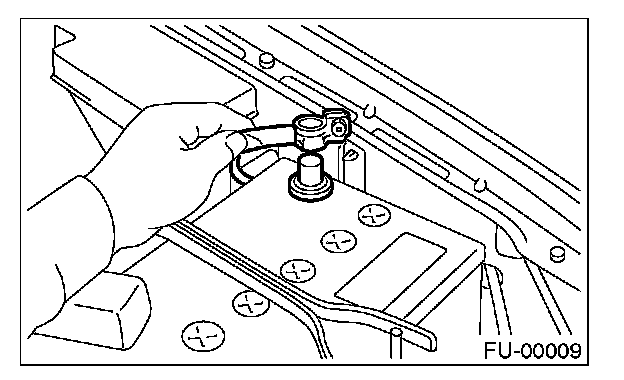 FU-00009