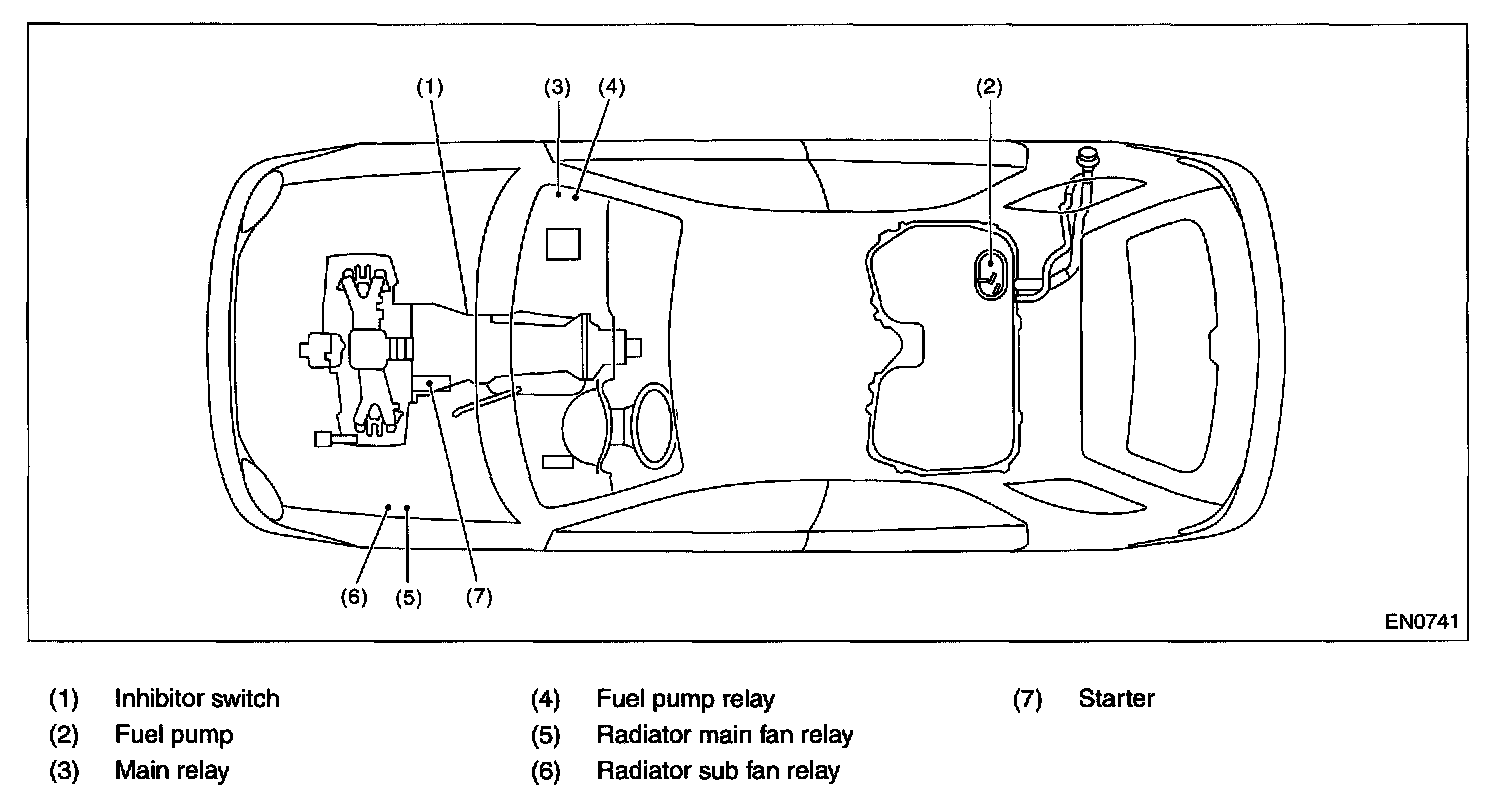 (1)
(3)
(4)
(2)
(6)
(5)
(7)
EN0741

(1) Inhibitor switch
(2) Fuel pump
(3) Main relay

(4) Fuel pump relay
(5) Radiator main fan relay
(6) Radiator sub fan relay

(7) Starter