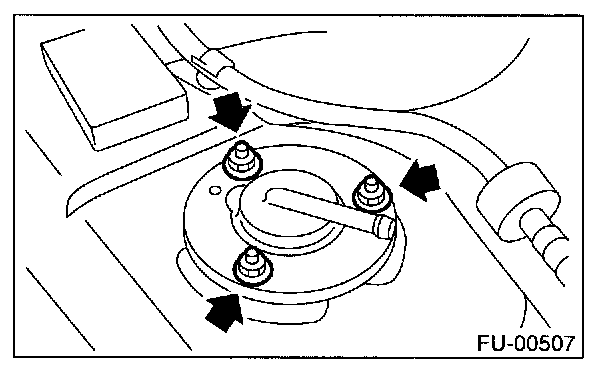 FU-00507