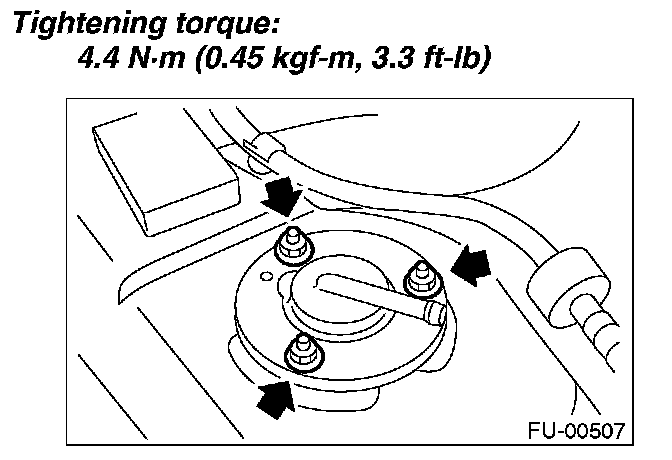 Tightening torque:
4.4 N·m (0.45 kgf-m, 3.3 ft-lb)

FU-00507